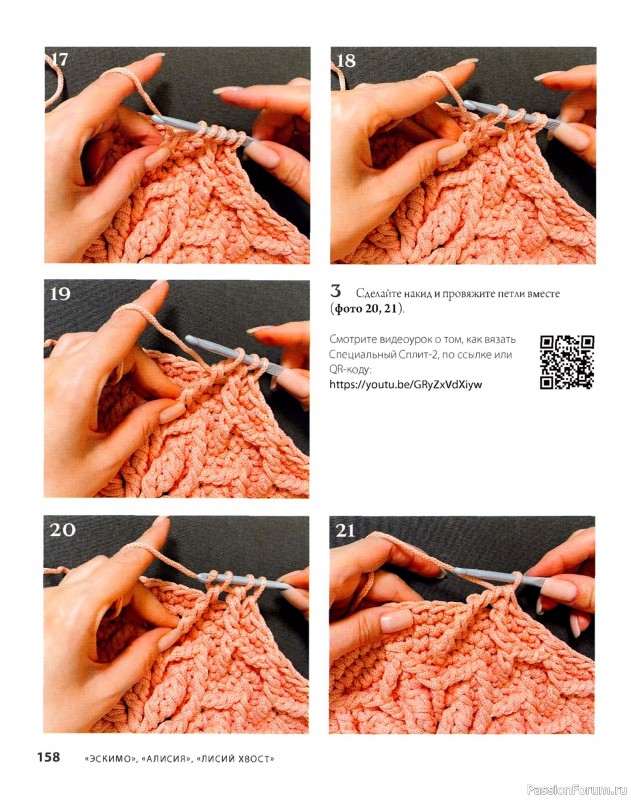 17

18

19

3 Сделайте накид и провяжите петли вместе (фото 20, 21).

Смотрите видеоурок о том, как вязать Специальный Сплит-2, по ссылке или QR-коду:
https://youtu.be/GRyZxVdXiyw

20

21

158 «ЭСКИМО», «АЛИСИЯ», «ЛИСИЙ ХВОСТ»

PassionForum.ru