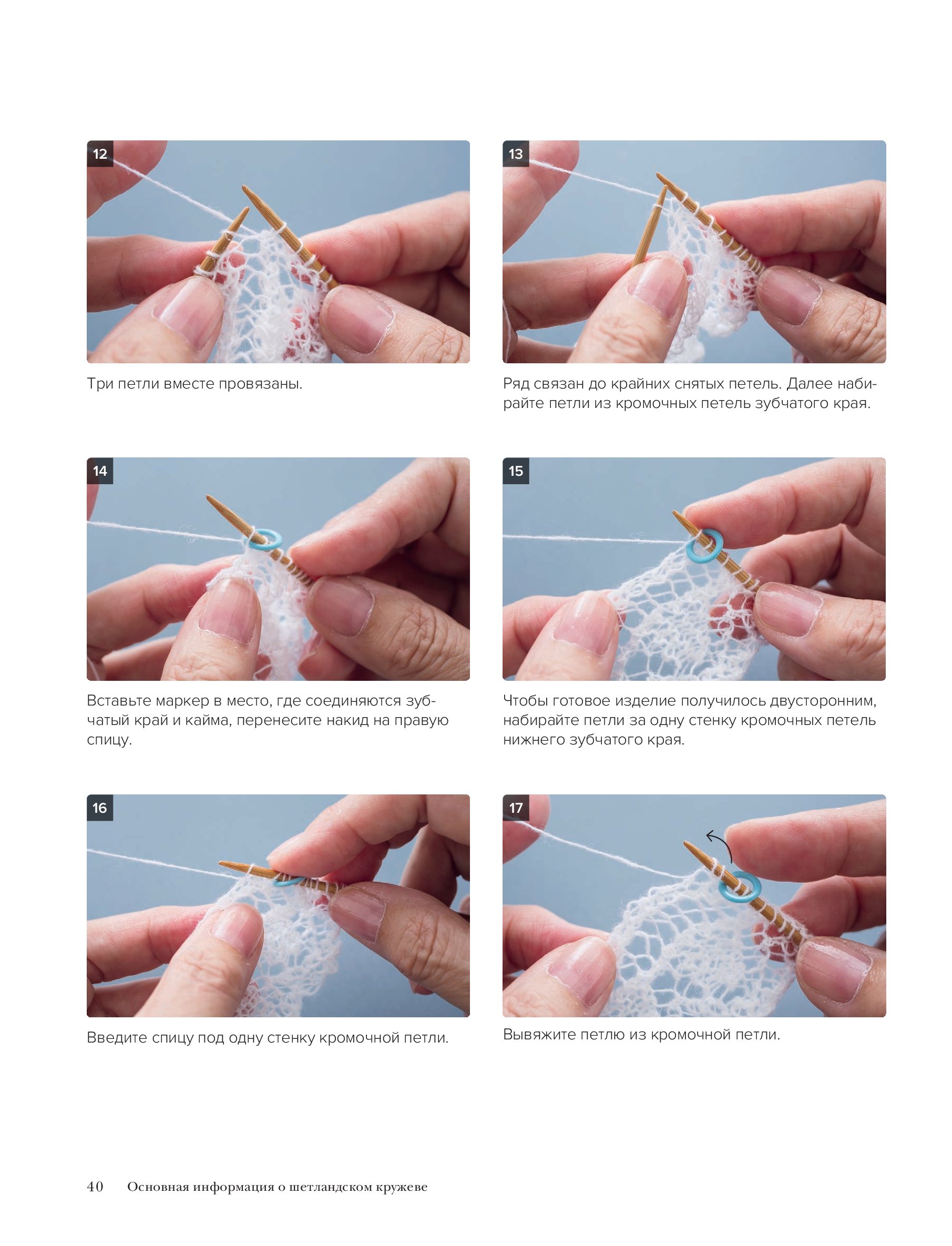 12

Три петли вместе провязаны.

13

Ряд связан до крайних снятых петель. Далее набирайте петли из кромочных петель зубчатого края.

14

Вставьте маркер в место, где соединяются зубчатый край и кайма, перенесите накид на правую спицу.

15

Чтобы готовое изделие получилось двусторонним, набирайте петли за одну стенку кромочных петель нижнего зубчатого края.

16

Введите спицу под одну стенку кромочной петли.

17

Вывяжите петлю из кромочной петли.

40 Основная информация о шетландском кружеве