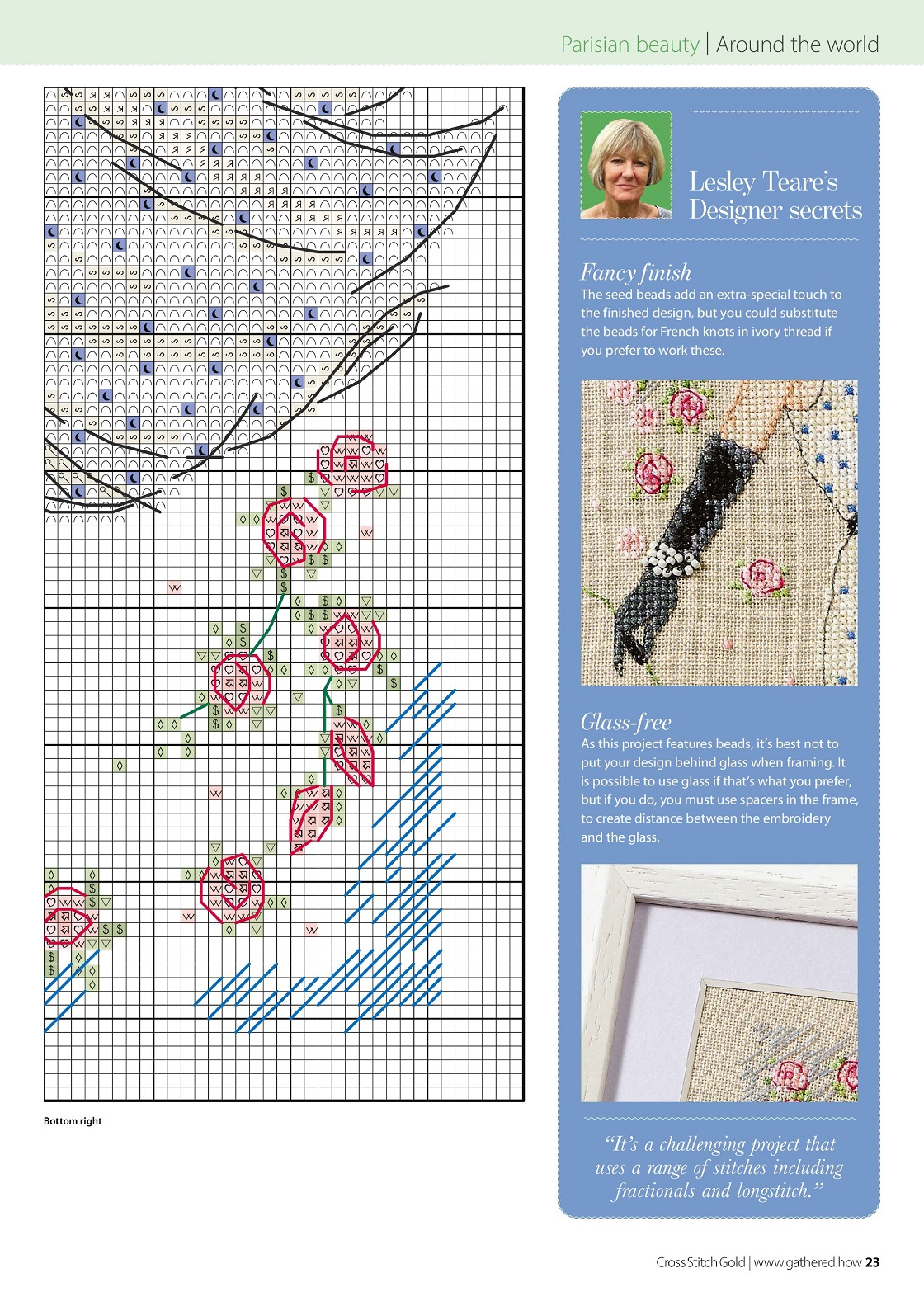 Parisian beauty | Around the world

Bottom right

Lesley Teare's Designer secrets

Fancy finish
The seed beads add an extra-special touch to the finished design, but you could substitute the beads for French knots in ivory thread if you prefer to work these.

Glass-free
As this project features beads, it's best not to put your design behind glass when framing. It is possible to use glass if that's what you prefer, but if you do, you must use spacers in the frame, to create distance between the embroidery and the glass.

"It's a challenging project that uses a range of stitches including fractionals and longstitch."

Cross Stitch Gold | www.gathered.how 23