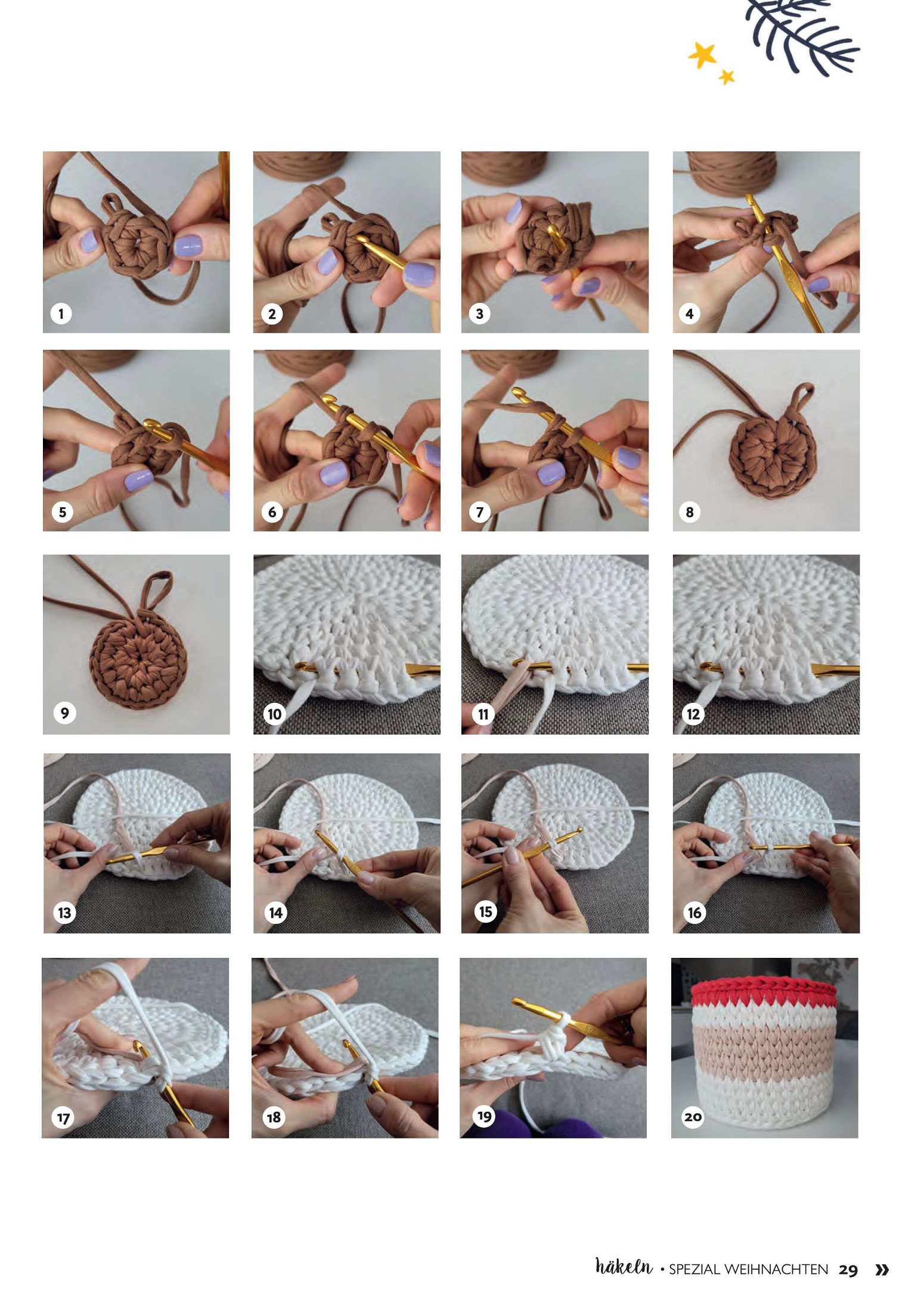 1

2

3

4

5

6

7

8

9

10

11

12

13

14

15

16

17

18

19

20

häkeln • SPEZIAL WEIHNACHTEN 29 »