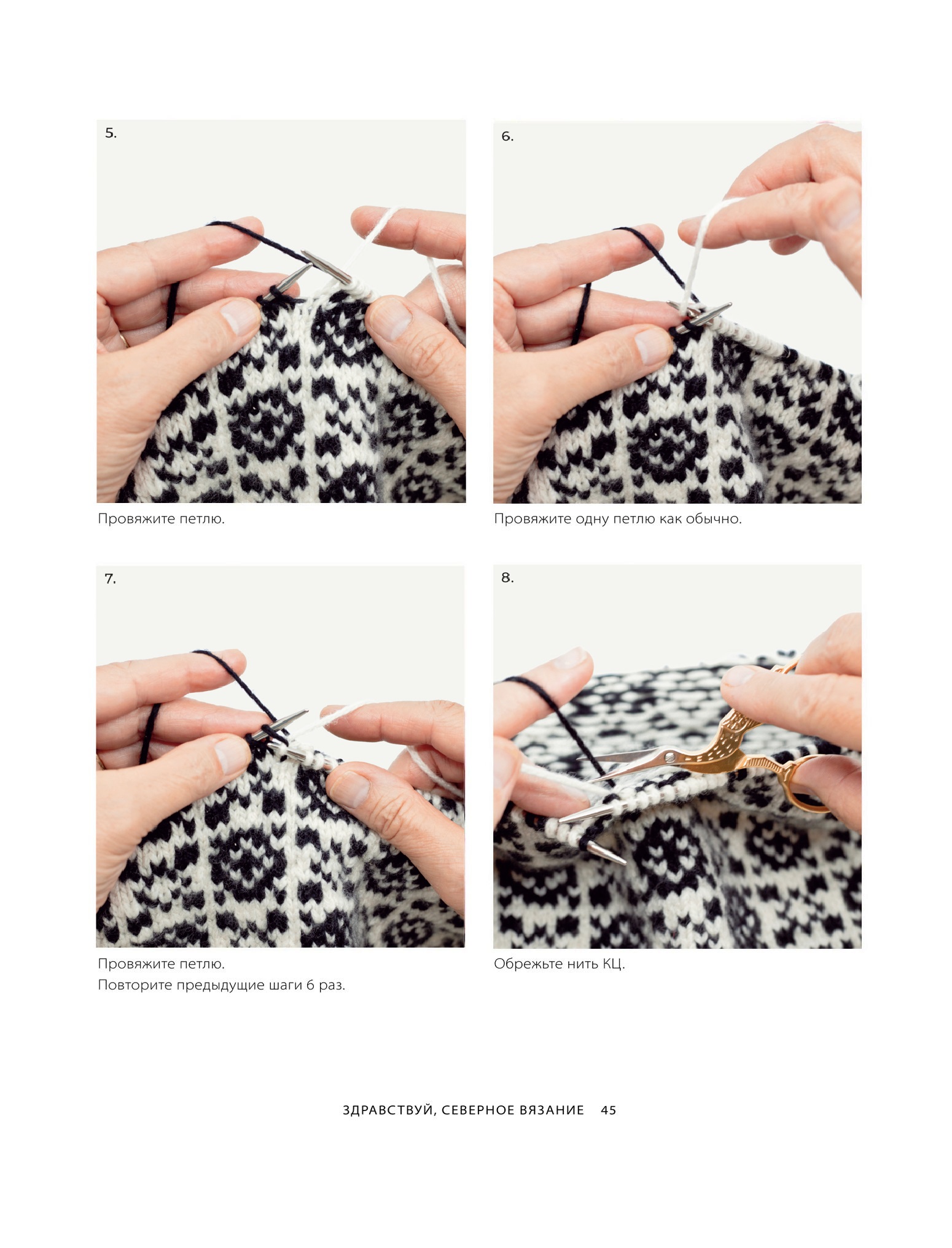 5.

Провяжите петлю.

6.

Провяжите одну петлю как обычно.

7.

Провяжите петлю.
Повторите предыдущие шаги 6 раз.

8.

Обрежьте нить КЦ.

ЗДРАВСТВУЙ, СЕВЕРНОЕ ВЯЗАНИЕ 45