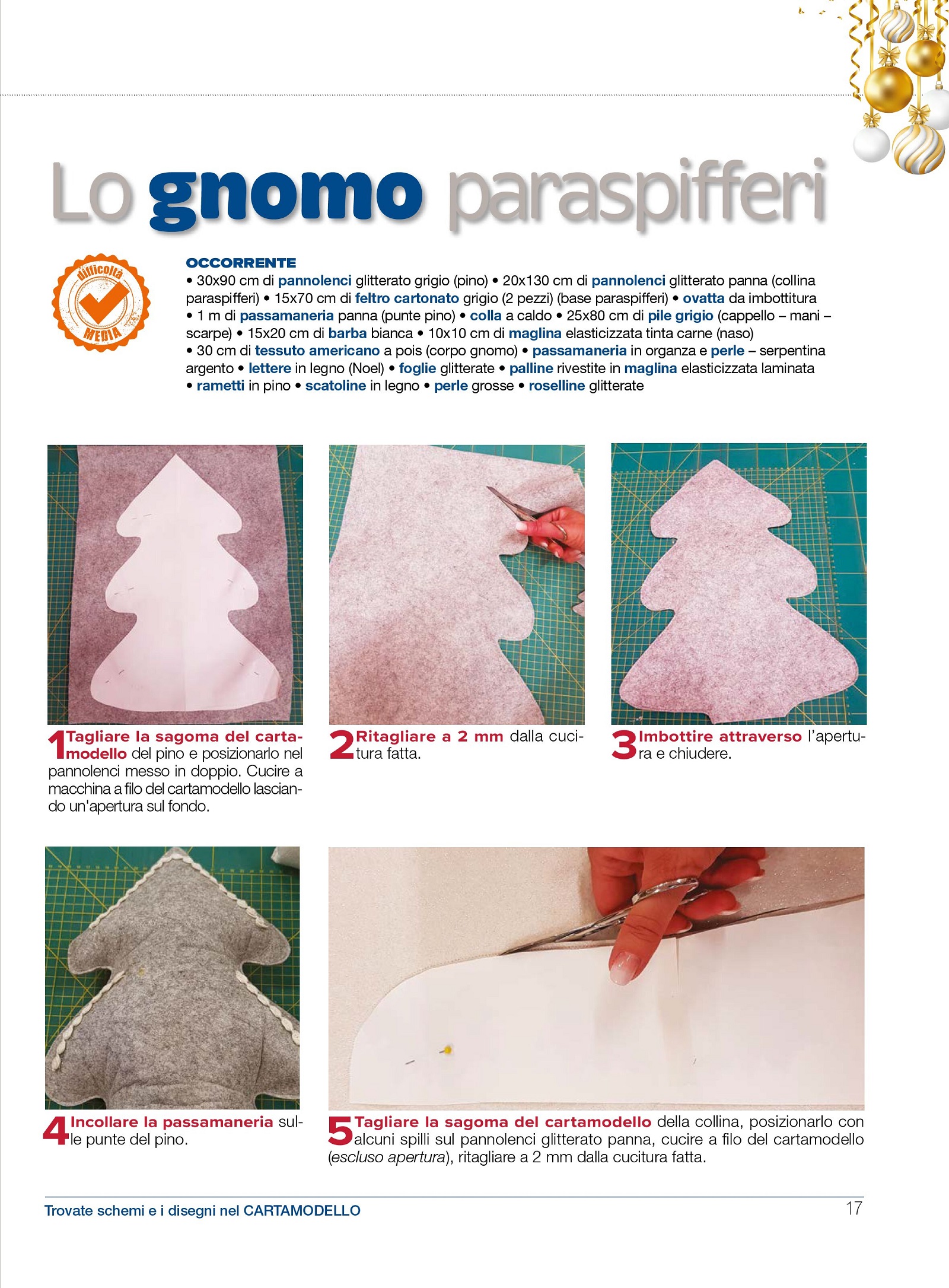 Lo gnomo paraspifferi

difficoltà MEDIA

OCCORRENTE
• 30x90 cm di pannolenci glitterato grigio (pino) • 20x130 cm di pannolenci glitterato panna (collina paraspifferi) • 15x70 cm di feltro cartonato grigio (2 pezzi) (base paraspifferi) • ovatta da imbottitura • 1 m di passamaneria panna (punte pino) • colla a caldo • 25x80 cm di pile grigio (cappello – mani – scarpe) • 15x20 cm di barba bianca • 10x10 cm di maglina elasticizzata tinta carne (naso) • 30 cm di tessuto americano a pois (corpo gnomo) • passamaneria in organza e perle – serpentina argento • lettere in legno (Noel) • foglie glitterate • palline rivestite in maglina elasticizzata laminata • rametti in pino • scatoline in legno • perle grosse • roselline glitterate

1 Tagliare la sagoma del cartamodello del pino e posizionarlo nel pannolenci messo in doppio. Cucire a macchina a filo del cartamodello lasciando un'apertura sul fondo.

2 Ritagliare a 2 mm dalla cucitura fatta.

3 Imbottire attraverso l'apertura e chiudere.

4 Incollare la passamaneria sulle punte del pino.

5 Tagliare la sagoma del cartamodello della collina, posizionarlo con alcuni spilli sul pannolenci glitterato panna, cucire a filo del cartamodello (escluso apertura), ritagliare a 2 mm dalla cucitura fatta.

Trovate schemi e i disegni nel CARTAMODELLO

17