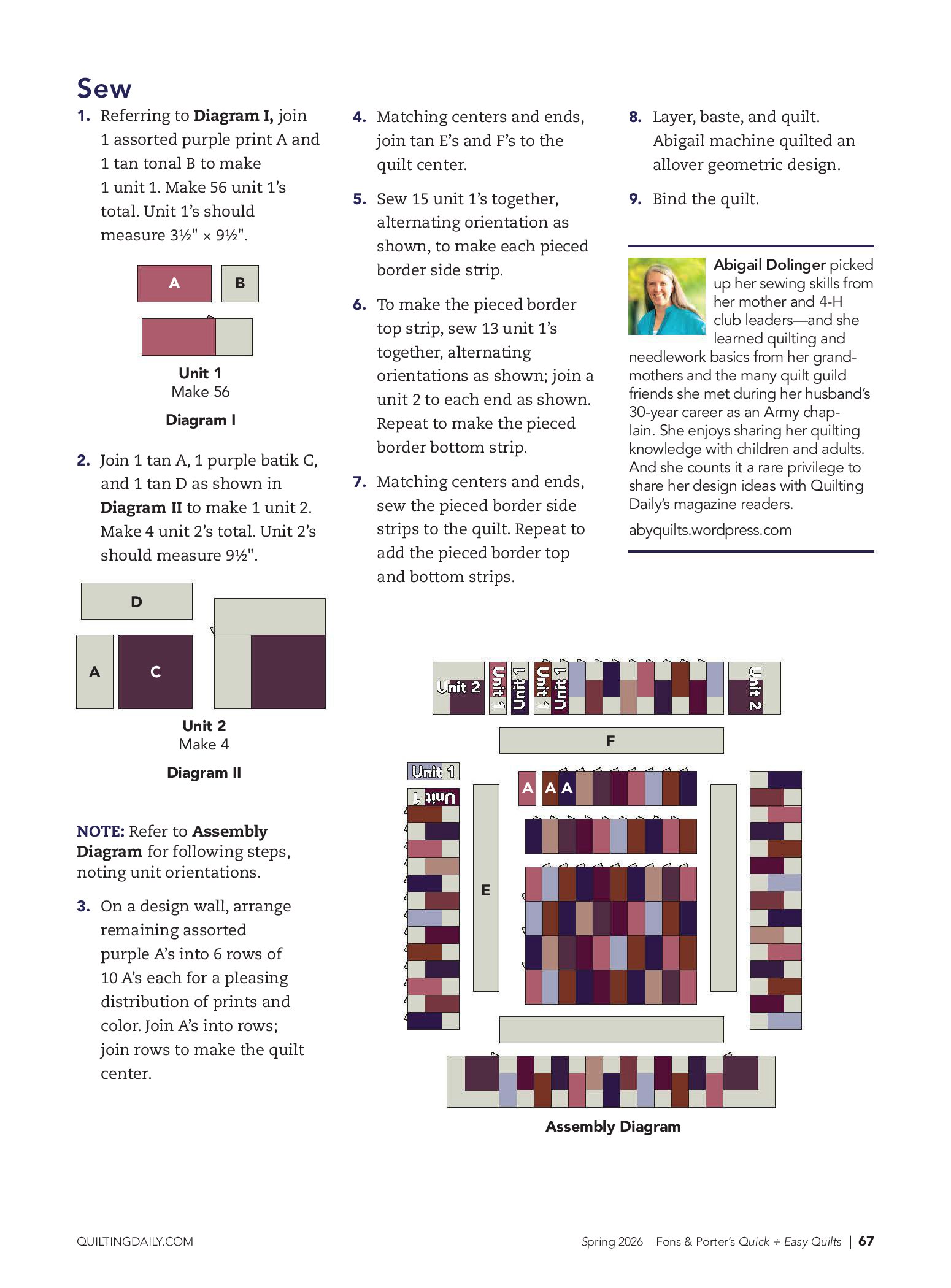 Sew

1. Referring to Diagram I, join 1 assorted purple print A and 1 tan tonal B to make 1 unit 1. Make 56 unit 1's total. Unit 1's should measure 3½" × 9½".

A

B

Unit 1
Make 56

Diagram I

2. Join 1 tan A, 1 purple batik C, and 1 tan D as shown in Diagram II to make 1 unit 2. Make 4 unit 2's total. Unit 2's should measure 9½".

D

A

C

Unit 2
Make 4

Diagram II

NOTE: Refer to Assembly Diagram for following steps, noting unit orientations.

3. On a design wall, arrange remaining assorted purple A's into 6 rows of 10 A's each for a pleasing distribution of prints and color. Join A's into rows; join rows to make the quilt center.

4. Matching centers and ends, join tan E's and F's to the quilt center.

5. Sew 15 unit 1's together, alternating orientation as shown, to make each pieced border side strip.

6. To make the pieced border top strip, sew 13 unit 1's together, alternating orientations as shown; join a unit 2 to each end as shown. Repeat to make the pieced border bottom strip.

7. Matching centers and ends, sew the pieced border side strips to the quilt. Repeat to add the pieced border top and bottom strips.

8. Layer, baste, and quilt. Abigail machine quilted an allover geometric design.

9. Bind the quilt.

Abigail Dolinger picked up her sewing skills from her mother and 4-H club leaders—and she learned quilting and needlework basics from her grandmothers and the many quilt guild friends she met during her husband's 30-year career as an Army chaplain. She enjoys sharing her quilting knowledge with children and adults. And she counts it a rare privilege to share her design ideas with Quilting Daily's magazine readers.
abyquilts.wordpress.com

Unit 2 Unit 1 Unit 1 Unit 1 Unit 1 Unit 2

F

Unit 1
Unit 1

A A A

E

Assembly Diagram

QUILTINGDAILY.COM

Spring 2026 Fons & Porter's Quick + Easy Quilts | 67