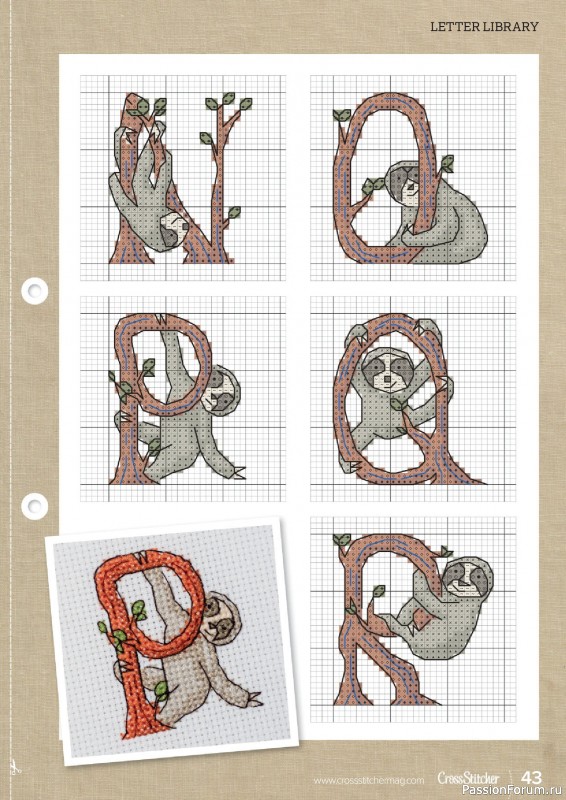 LETTER LIBRARY

www.crossstitchermag.com CrossStitcher 43

PassionForum.ru