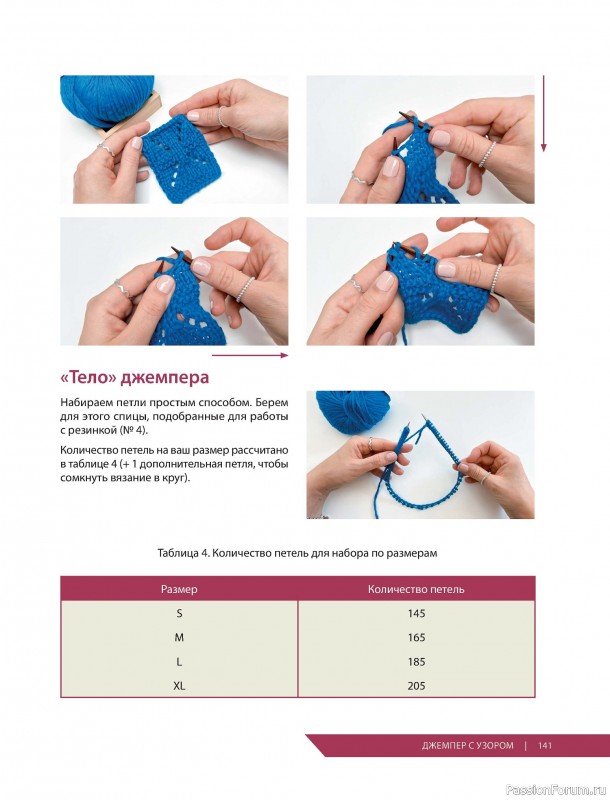 «Тело» джемпера

Набираем петли простым способом. Берем для этого спицы, подобранные для работы с резинкой (№ 4).

Количество петель на ваш размер рассчитано в таблице 4 (+ 1 дополнительная петля, чтобы сомкнуть вязание в круг).

Таблица 4. Количество петель для набора по размерам

| Размер | Количество петель |
|---|---|
| S | 145 |
| M | 165 |
| L | 185 |
| XL | 205 |

ДЖЕМПЕР С УЗОРОМ | 141

PassionForum.ru