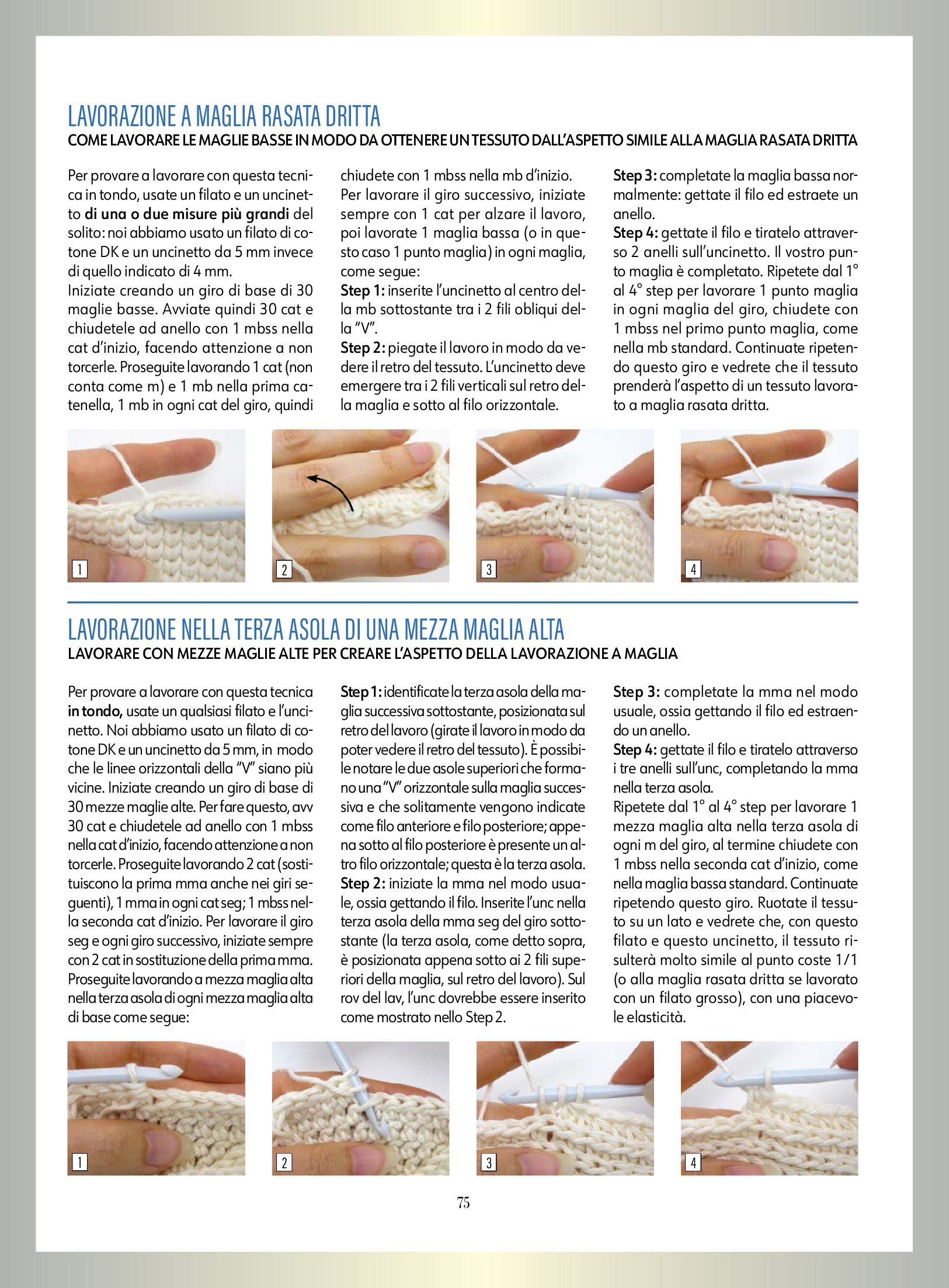 LAVORAZIONE A MAGLIA RASATA DRITTA
COME LAVORARE LE MAGLIE BASSE IN MODO DA OTTENERE UN TESSUTO DALL'ASPETTO SIMILE ALLA MAGLIA RASATA DRITTA

Per provare a lavorare con questa tecnica in tondo, usate un filato e un uncinetto di una o due misure più grandi del solito: noi abbiamo usato un filato di cotone DK e un uncinetto da 5 mm invece di quello indicato di 4 mm.
Iniziate creando un giro di base di 30 maglie basse. Avviate quindi 30 cat e chiudetele ad anello con 1 mbss nella cat d'inizio, facendo attenzione a non torcerle. Proseguite lavorando 1 cat (non conta come m) e 1 mb nella prima catenella, 1 mb in ogni cat del giro, quindi chiudete con 1 mbss nella mb d'inizio.
Per lavorare il giro successivo, iniziate sempre con 1 cat per alzare il lavoro, poi lavorate 1 maglia bassa (o in questo caso 1 punto maglia) in ogni maglia, come segue:
Step 1: inserite l'uncinetto al centro della mb sottostante tra i 2 fili obliqui della "V".
Step 2: piegate il lavoro in modo da vedere il retro del tessuto. L'uncinetto deve emergere tra i 2 fili verticali sul retro della maglia e sotto al filo orizzontale.
Step 3: completate la maglia bassa normalmente: gettate il filo ed estraete un anello.
Step 4: gettate il filo e tiratelo attraverso 2 anelli sull'uncinetto. Il vostro punto maglia è completato. Ripetete dal 1° al 4° step per lavorare 1 punto maglia in ogni maglia del giro, chiudete con 1 mbss nel primo punto maglia, come nella mb standard. Continuate ripetendo questo giro e vedrete che il tessuto prenderà l'aspetto di un tessuto lavorato a maglia rasata dritta.

1
2
3
4

LAVORAZIONE NELLA TERZA ASOLA DI UNA MEZZA MAGLIA ALTA
LAVORARE CON MEZZE MAGLIE ALTE PER CREARE L'ASPETTO DELLA LAVORAZIONE A MAGLIA

Per provare a lavorare con questa tecnica in tondo, usate un qualsiasi filato e l'uncinetto. Noi abbiamo usato un filato di cotone DK e un uncinetto da 5 mm, in modo che le linee orizzontali della "V" siano più vicine. Iniziate creando un giro di base di 30 mezze maglie alte. Per fare questo, avv 30 cat e chiudetele ad anello con 1 mbss nella cat d'inizio, facendo attenzione a non torcerle. Proseguite lavorando 2 cat (sostituiscono la prima mma anche nei giri seguenti), 1 mma in ogni cat seg; 1 mbss nella seconda cat d'inizio. Per lavorare il giro seg e ogni giro successivo, iniziate sempre con 2 cat in sostituzione della prima mma. Proseguite lavorando a mezza maglia alta nella terza asola di ogni mezza maglia alta di base come segue:
Step 1: identificate la terza asola della maglia successiva sottostante, posizionata sul retro del lavoro (girate il lavoro in modo da poter vedere il retro del tessuto). È possibile notare le due asole superiori che formano una "V" orizzontale sulla maglia successiva e che solitamente vengono indicate come filo anteriore e filo posteriore; appena sotto al filo posteriore è presente un altro filo orizzontale; questa è la terza asola.
Step 2: iniziate la mma nel modo usuale, ossia gettando il filo. Inserite l'unc nella terza asola della mma seg del giro sottostante (la terza asola, come detto sopra, è posizionata appena sotto ai 2 fili superiori della maglia, sul retro del lavoro). Sul rov del lav, l'unc dovrebbe essere inserito come mostrato nello Step 2.
Step 3: completate la mma nel modo usuale, ossia gettando il filo ed estraendo un anello.
Step 4: gettate il filo e tiratelo attraverso i tre anelli sull'unc, completando la mma nella terza asola.
Ripetete dal 1° al 4° step per lavorare 1 mezza maglia alta nella terza asola di ogni m del giro, al termine chiudete con 1 mbss nella seconda cat d'inizio, come nella maglia bassa standard. Continuate ripetendo questo giro. Ruotate il tessuto su un lato e vedrete che, con questo filato e questo uncinetto, il tessuto risulterà molto simile al punto coste 1/1 (o alla maglia rasata dritta se lavorato con un filato grosso), con una piacevole elasticità.

1
2
3
4

75