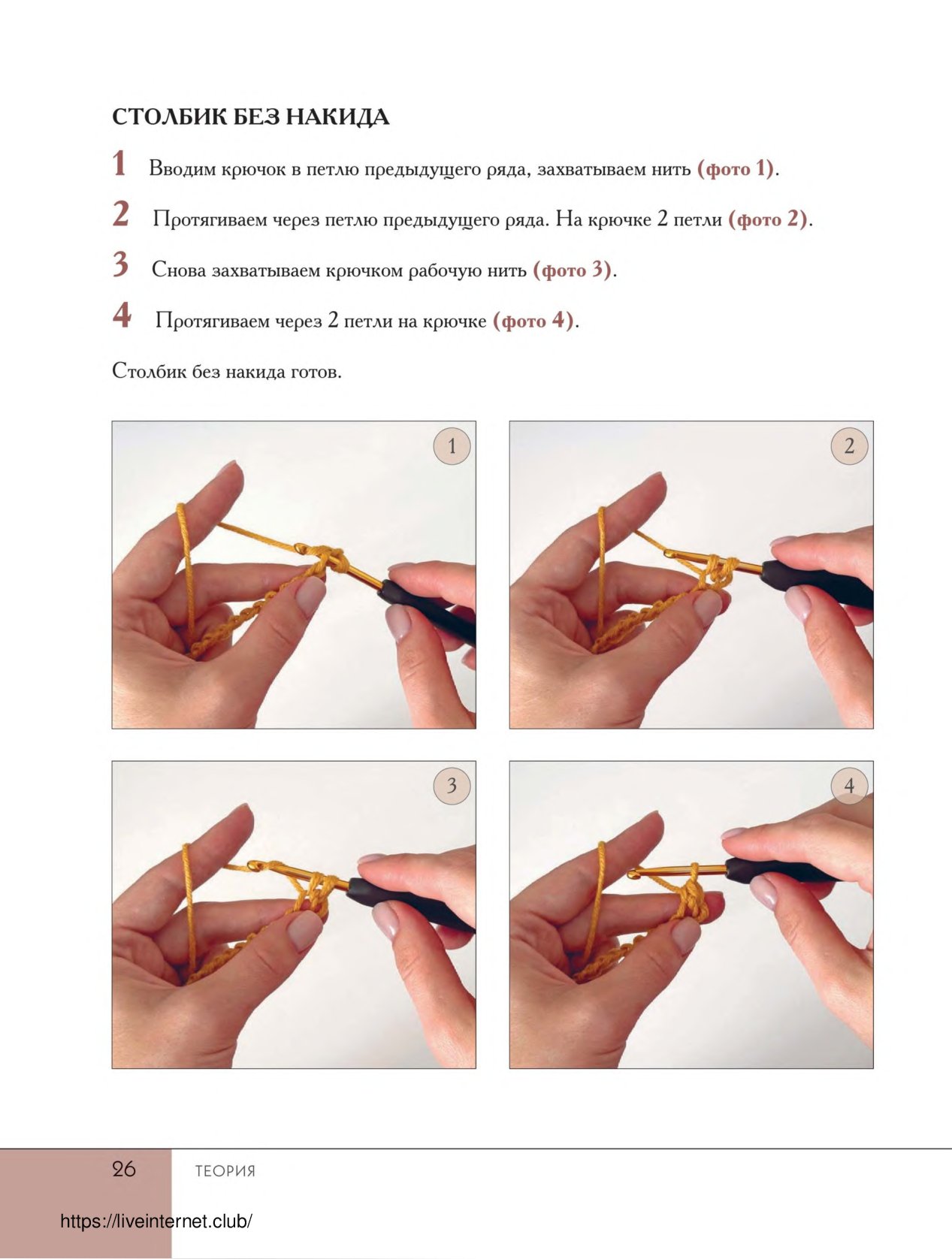 СТОЛБИК БЕЗ НАКИДА

1 Вводим крючок в петлю предыдущего ряда, захватываем нить (фото 1).

2 Протягиваем через петлю предыдущего ряда. На крючке 2 петли (фото 2).

3 Снова захватываем крючком рабочую нить (фото 3).

4 Протягиваем через 2 петли на крючке (фото 4).

Столбик без накида готов.

1

2

3

4

26 ТЕОРИЯ

https://liveinternet.club/