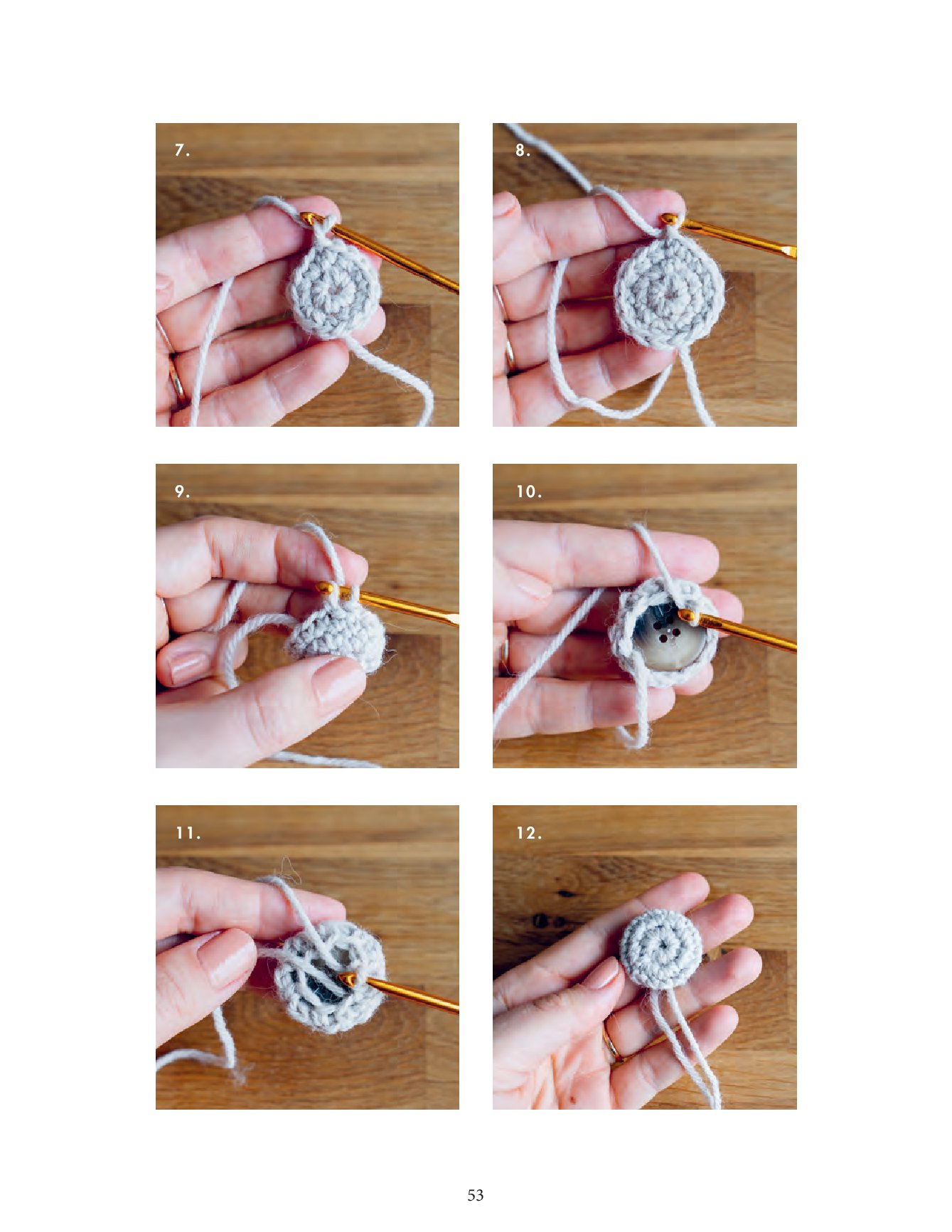 7.

8.

9.

10.

11.

12.

53