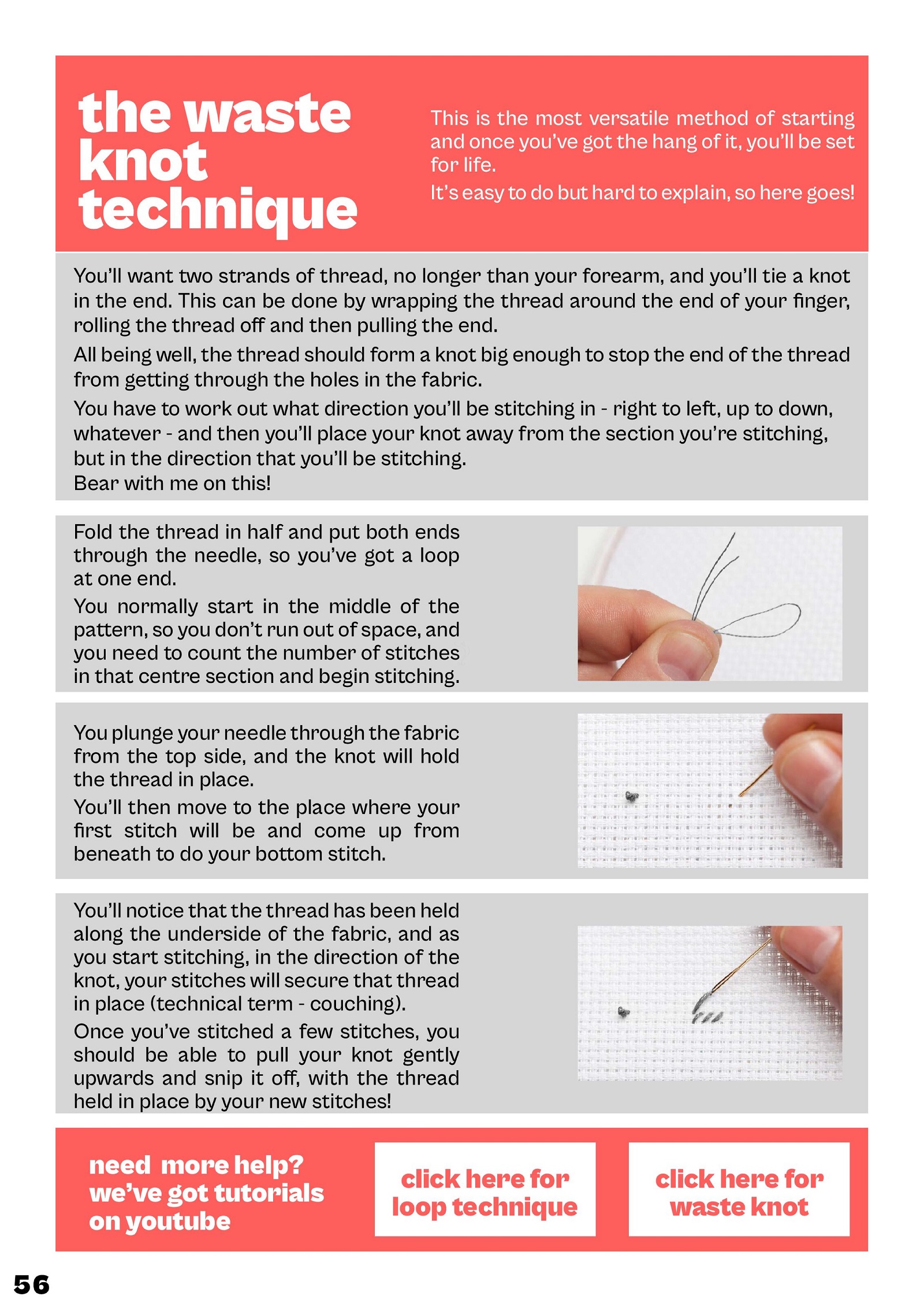 the waste knot technique

This is the most versatile method of starting and once you've got the hang of it, you'll be set for life.

It's easy to do but hard to explain, so here goes!

You'll want two strands of thread, no longer than your forearm, and you'll tie a knot in the end. This can be done by wrapping the thread around the end of your finger, rolling the thread off and then pulling the end.

All being well, the thread should form a knot big enough to stop the end of the thread from getting through the holes in the fabric.

You have to work out what direction you'll be stitching in - right to left, up to down, whatever - and then you'll place your knot away from the section you're stitching, but in the direction that you'll be stitching.
Bear with me on this!

Fold the thread in half and put both ends through the needle, so you've got a loop at one end.

You normally start in the middle of the pattern, so you don't run out of space, and you need to count the number of stitches in that centre section and begin stitching.

You plunge your needle through the fabric from the top side, and the knot will hold the thread in place.

You'll then move to the place where your first stitch will be and come up from beneath to do your bottom stitch.

You'll notice that the thread has been held along the underside of the fabric, and as you start stitching, in the direction of the knot, your stitches will secure that thread in place (technical term - couching).

Once you've stitched a few stitches, you should be able to pull your knot gently upwards and snip it off, with the thread held in place by your new stitches!

need more help? we've got tutorials on youtube

click here for loop technique

click here for waste knot

56