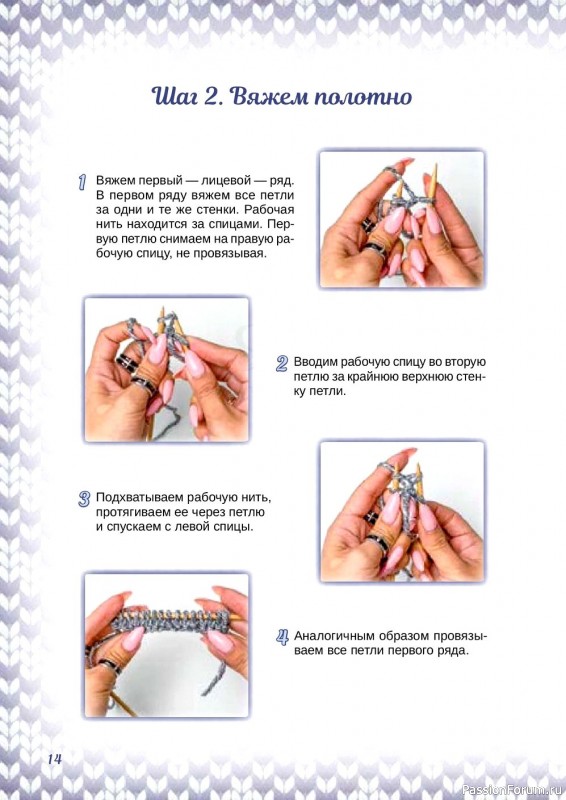 Шаг 2. Вяжем полотно

1 Вяжем первый — лицевой — ряд. В первом ряду вяжем все петли за одни и те же стенки. Рабочая нить находится за спицами. Первую петлю снимаем на правую рабочую спицу, не провязывая.

2 Вводим рабочую спицу во вторую петлю за крайнюю верхнюю стенку петли.

3 Подхватываем рабочую нить, протягиваем ее через петлю и спускаем с левой спицы.

4 Аналогичным образом провязываем все петли первого ряда.

14

PassionForum.ru