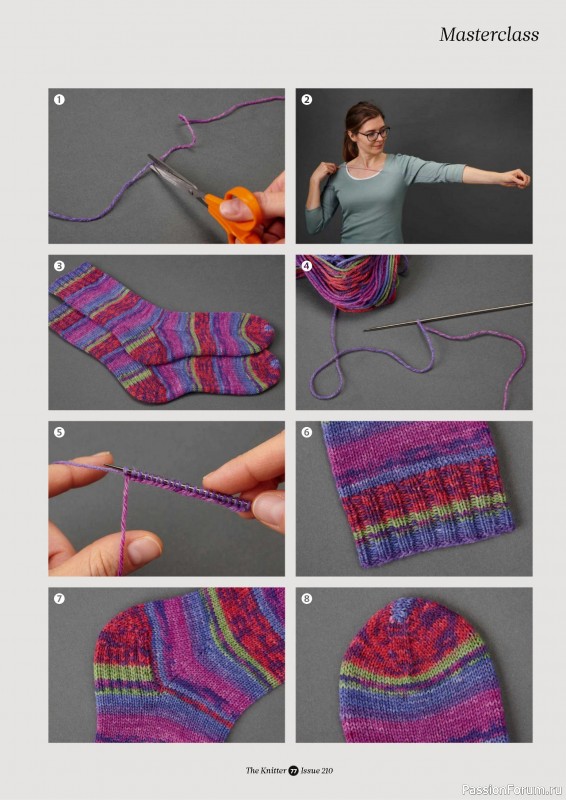 Masterclass

1

2

3

4

5

6

7

8

The Knitter 77 Issue 210

PassionForum.ru