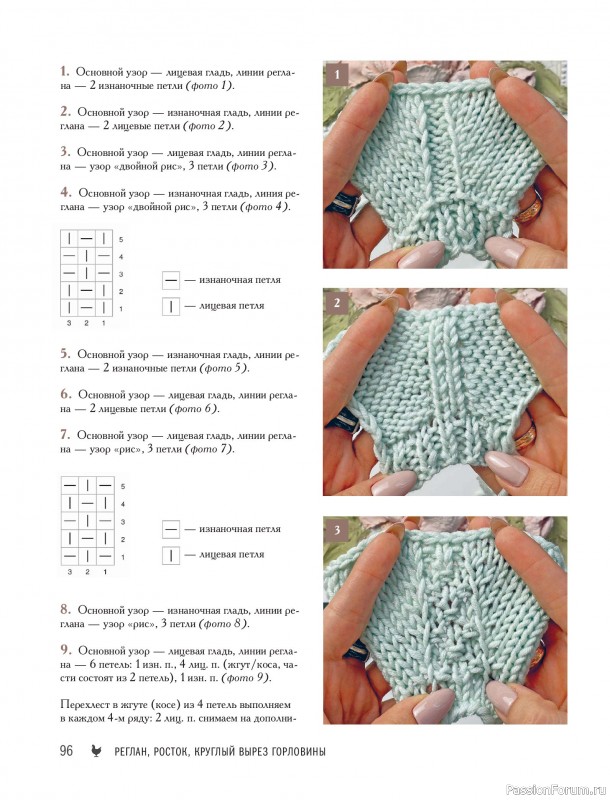 1. Основной узор — лицевая гладь, линии реглана — 2 изнаночные петли (фото 1).

2. Основной узор — изнаночная гладь, линии реглана — 2 лицевые петли (фото 2).

3. Основной узор — лицевая гладь, линии реглана — узор «двойной рис», 3 петли (фото 3).

4. Основной узор — изнаночная гладь, линия реглана — узор «двойной рис», 3 петли (фото 4).

|   |   |   |   |
|---|---|---|---|
| \| | — | \| | 5 |
| — | \| | — | 4 |
| — | \| | — | 3 |
| \| | — | \| | 2 |
| \| | — | \| | 1 |
| 3 | 2 | 1 |   |

— — изнаночная петля

| — лицевая петля

5. Основной узор — изнаночная гладь, линии реглана — 2 изнаночные петли (фото 5).

6. Основной узор — лицевая гладь, линии реглана — 2 лицевые петли (фото 6).

7. Основной узор — лицевая гладь, линии реглана — узор «рис», 3 петли (фото 7).

|   |   |   |   |
|---|---|---|---|
| — | \| | — | 5 |
| \| | — | \| | 4 |
| — | \| | — | 3 |
| \| | — | \| | 2 |
| — | \| | — | 1 |
| 3 | 2 | 1 |   |

— — изнаночная петля

| — лицевая петля

8. Основной узор — изнаночная гладь, линии реглана — узор «рис», 3 петли (фото 8).

9. Основной узор — лицевая гладь, линии реглана — 6 петель: 1 изн. п., 4 лиц. п. (жгут/коса, части состоят из 2 петель), 1 изн. п. (фото 9).

Перехлест в жгуте (косе) из 4 петель выполняем в каждом 4-м ряду: 2 лиц. п. снимаем на дополни-

1

2

3

96 РЕГЛАН, РОСТОК, КРУГЛЫЙ ВЫРЕЗ ГОРЛОВИНЫ

PassionForum.ru