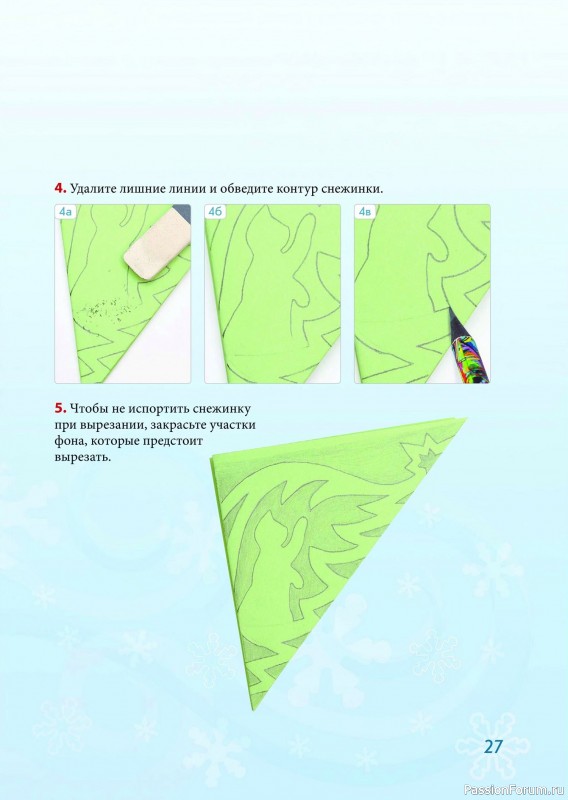 4. Удалите лишние линии и обведите контур снежинки.

4а

4б

4в

5. Чтобы не испортить снежинку при вырезании, закрасьте участки фона, которые предстоит вырезать.

27

PassionForum.ru