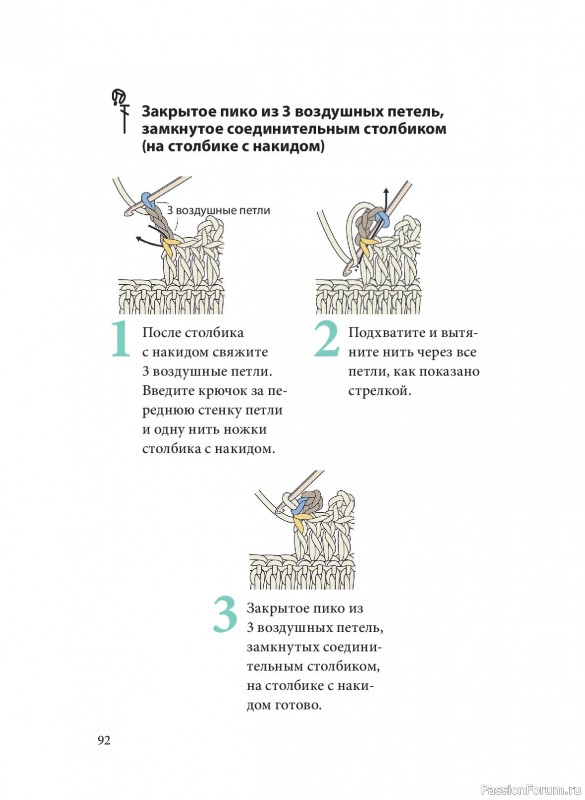 Закрытое пико из 3 воздушных петель, замкнутое соединительным столбиком (на столбике с накидом)

3 воздушные петли

1 После столбика с накидом свяжите 3 воздушные петли. Введите крючок за переднюю стенку петли и одну нить ножки столбика с накидом.

2 Подхватите и вытяните нить через все петли, как показано стрелкой.

3 Закрытое пико из 3 воздушных петель, замкнутых соединительным столбиком, на столбике с накидом готово.

92

PassionForum.ru