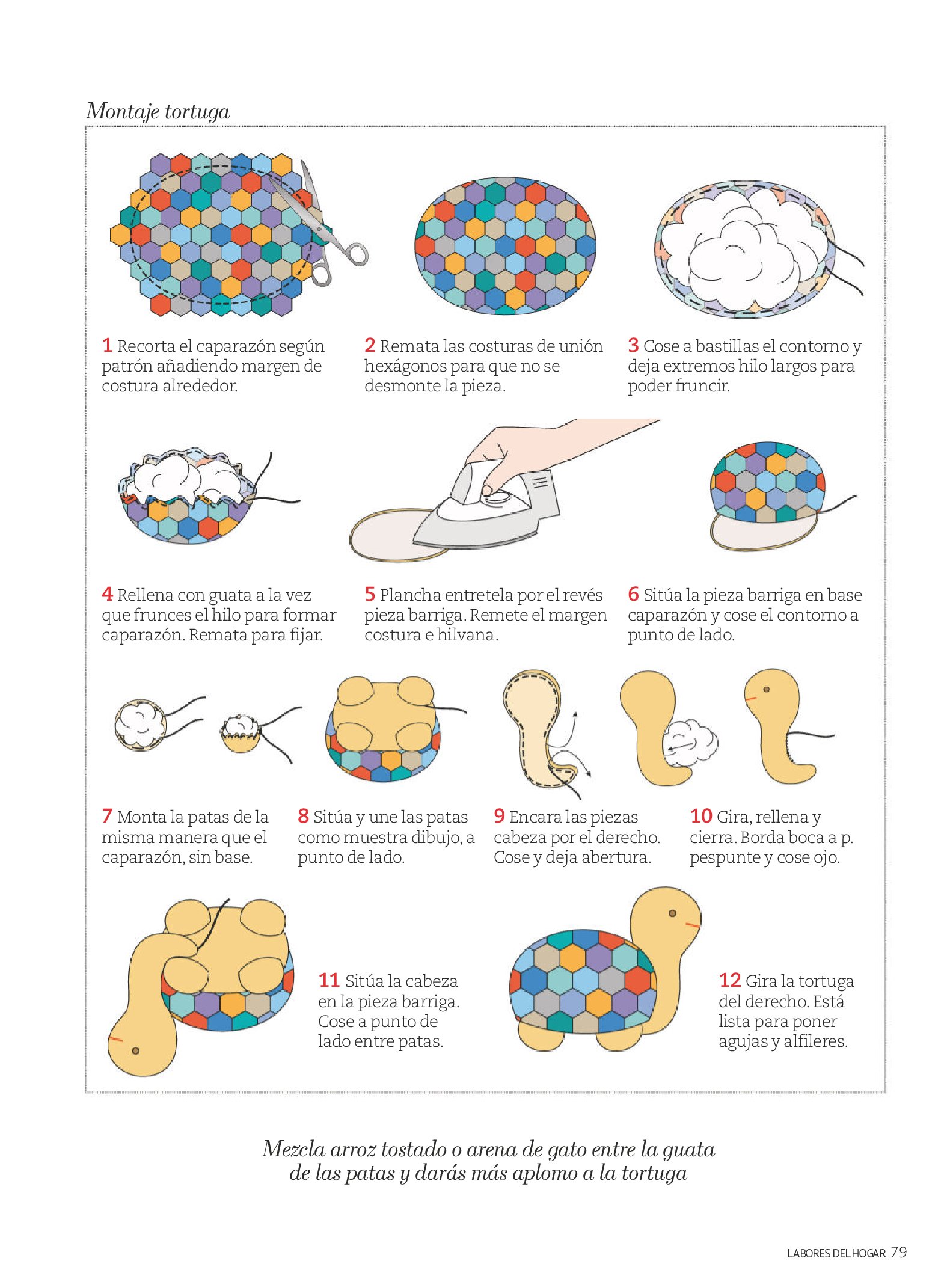 Montaje tortuga

1 Recorta el caparazón según patrón añadiendo margen de costura alrededor.

2 Remata las costuras de unión hexágonos para que no se desmonte la pieza.

3 Cose a bastillas el contorno y deja extremos hilo largos para poder fruncir.

4 Rellena con guata a la vez que frunces el hilo para formar caparazón. Remata para fijar.

5 Plancha entretela por el revés pieza barriga. Remete el margen costura e hilvana.

6 Sitúa la pieza barriga en base caparazón y cose el contorno a punto de lado.

7 Monta la patas de la misma manera que el caparazón, sin base.

8 Sitúa y une las patas como muestra dibujo, a punto de lado.

9 Encara las piezas cabeza por el derecho. Cose y deja abertura.

10 Gira, rellena y cierra. Borda boca a p. pespunte y cose ojo.

11 Sitúa la cabeza en la pieza barriga. Cose a punto de lado entre patas.

12 Gira la tortuga del derecho. Está lista para poner agujas y alfileres.

Mezcla arroz tostado o arena de gato entre la guata de las patas y darás más aplomo a la tortuga

LABORES DEL HOGAR 79