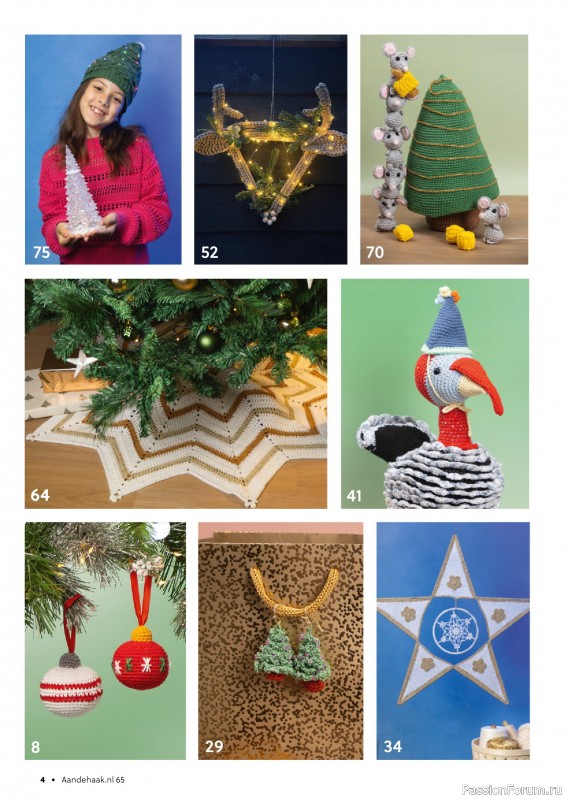 75

52

70

64

41

8

29

34

4 • Aandehaak.nl 65

PassionForum.ru