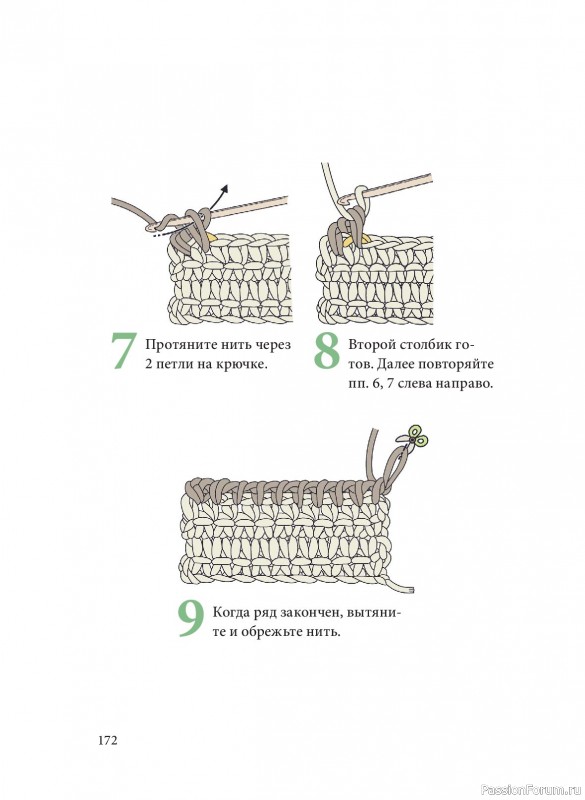 7 Протяните нить через 2 петли на крючке.

8 Второй столбик готов. Далее повторяйте пп. 6, 7 слева направо.

9 Когда ряд закончен, вытяните и обрежьте нить.

172

PassionForum.ru