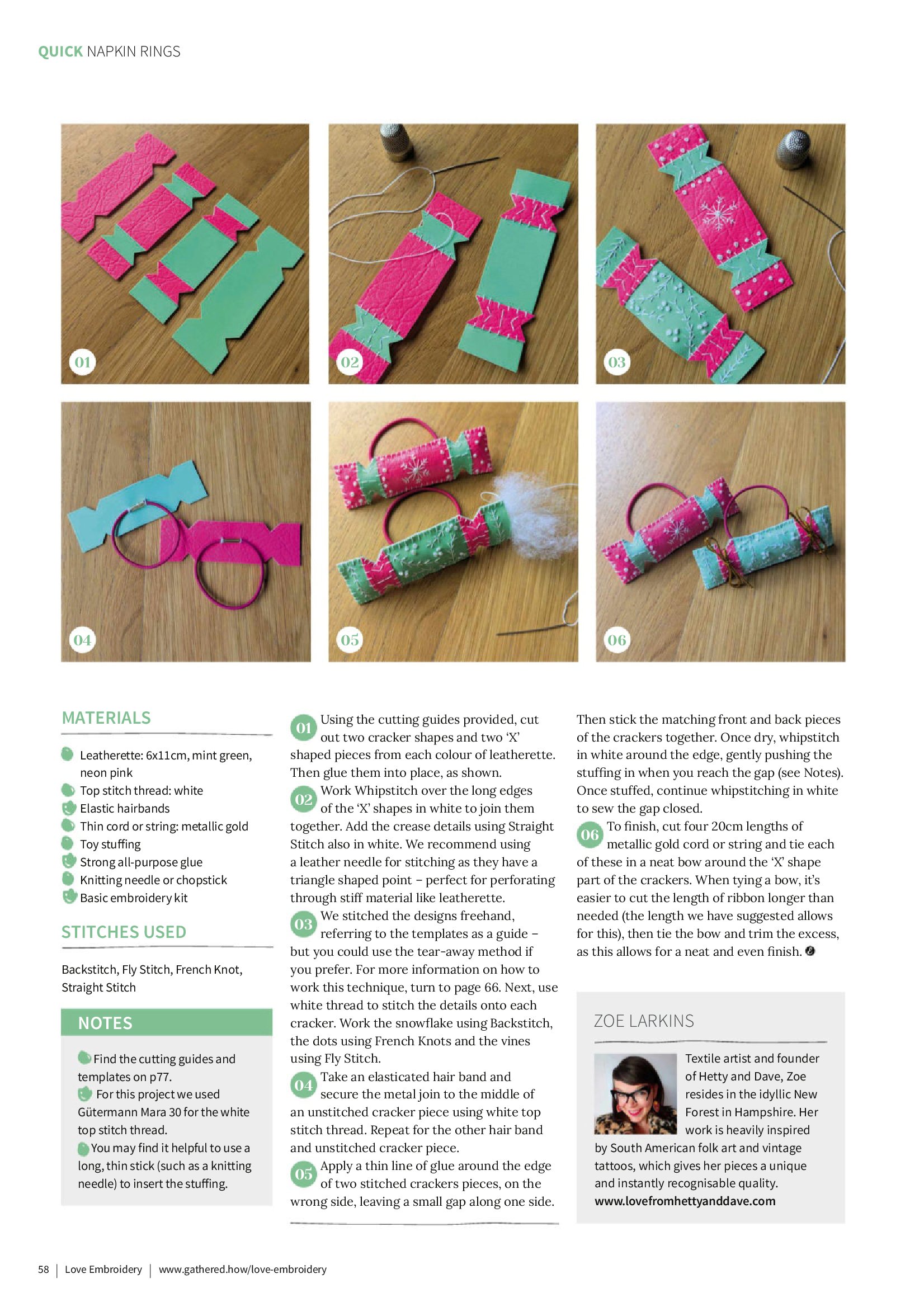 QUICK NAPKIN RINGS

01

02

03

04

05

06

MATERIALS

Leatherette: 6x11cm, mint green, neon pink
Top stitch thread: white
Elastic hairbands
Thin cord or string: metallic gold
Toy stuffing
Strong all-purpose glue
Knitting needle or chopstick
Basic embroidery kit

STITCHES USED

Backstitch, Fly Stitch, French Knot, Straight Stitch

NOTES

Find the cutting guides and templates on p77.
For this project we used Gütermann Mara 30 for the white top stitch thread.
You may find it helpful to use a long, thin stick (such as a knitting needle) to insert the stuffing.

01 Using the cutting guides provided, cut out two cracker shapes and two 'X' shaped pieces from each colour of leatherette. Then glue them into place, as shown.

02 Work Whipstitch over the long edges of the 'X' shapes in white to join them together. Add the crease details using Straight Stitch also in white. We recommend using a leather needle for stitching as they have a triangle shaped point – perfect for perforating through stiff material like leatherette.

03 We stitched the designs freehand, referring to the templates as a guide – but you could use the tear-away method if you prefer. For more information on how to work this technique, turn to page 66. Next, use white thread to stitch the details onto each cracker. Work the snowflake using Backstitch, the dots using French Knots and the vines using Fly Stitch.

04 Take an elasticated hair band and secure the metal join to the middle of an unstitched cracker piece using white top stitch thread. Repeat for the other hair band and unstitched cracker piece.

05 Apply a thin line of glue around the edge of two stitched crackers pieces, on the wrong side, leaving a small gap along one side.

Then stick the matching front and back pieces of the crackers together. Once dry, whipstitch in white around the edge, gently pushing the stuffing in when you reach the gap (see Notes). Once stuffed, continue whipstitching in white to sew the gap closed.

06 To finish, cut four 20cm lengths of metallic gold cord or string and tie each of these in a neat bow around the 'X' shape part of the crackers. When tying a bow, it's easier to cut the length of ribbon longer than needed (the length we have suggested allows for this), then tie the bow and trim the excess, as this allows for a neat and even finish.

ZOE LARKINS

Textile artist and founder of Hetty and Dave, Zoe resides in the idyllic New Forest in Hampshire. Her work is heavily inspired by South American folk art and vintage tattoos, which gives her pieces a unique and instantly recognisable quality.
www.lovefromhettyanddave.com

58 | Love Embroidery | www.gathered.how/love-embroidery