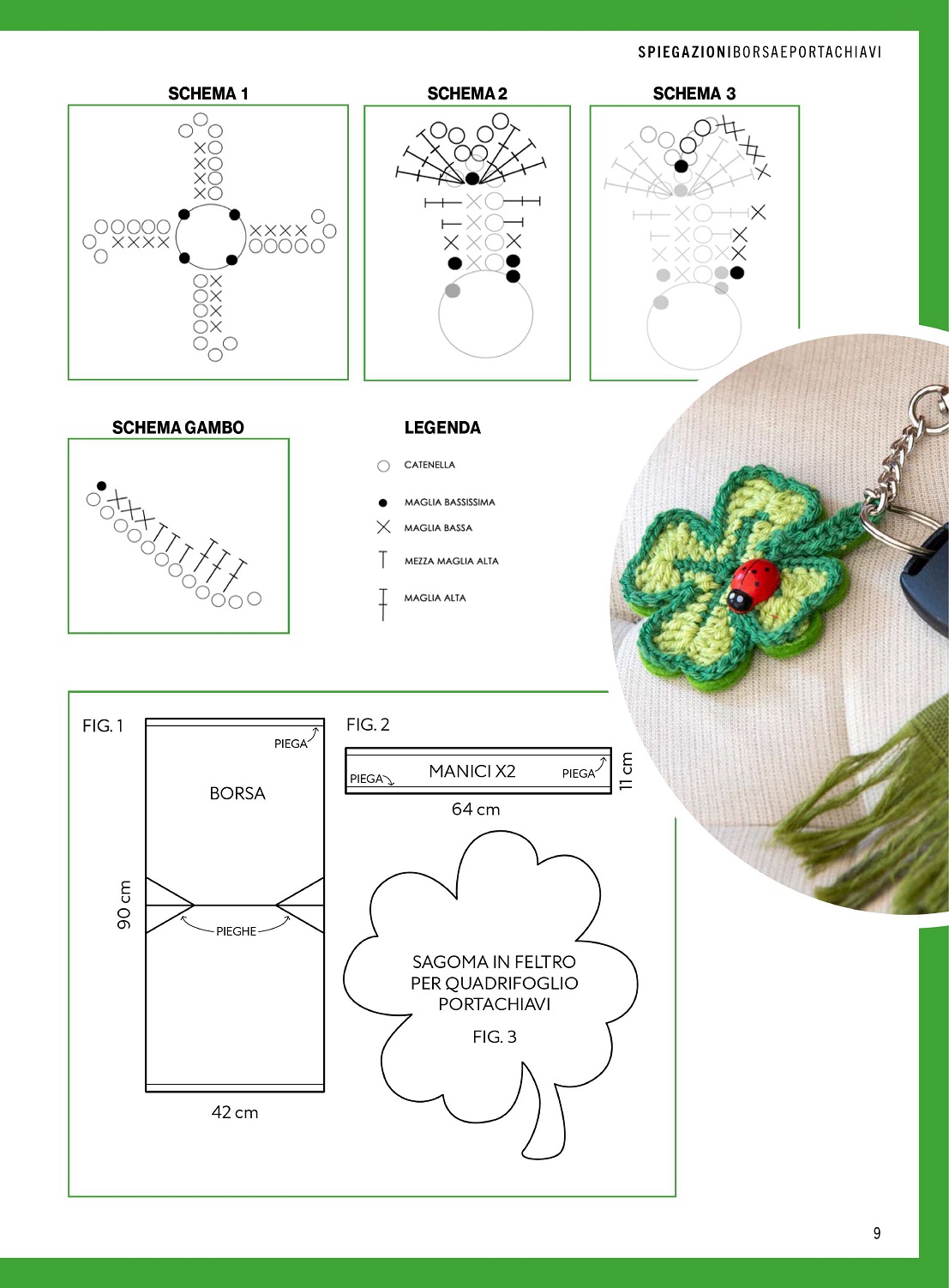 SPIEGAZIONI BORSA E PORTACHIAVI

SCHEMA 1

SCHEMA 2

SCHEMA 3

SCHEMA GAMBO

LEGENDA

CATENELLA

MAGLIA BASSISSIMA

MAGLIA BASSA

MEZZA MAGLIA ALTA

MAGLIA ALTA

FIG. 1

PIEGA

BORSA

90 cm

PIEGHE

42 cm

FIG. 2

PIEGA

MANICI X2

PIEGA

11 cm

64 cm

SAGOMA IN FELTRO PER QUADRIFOGLIO PORTACHIAVI

FIG. 3

9