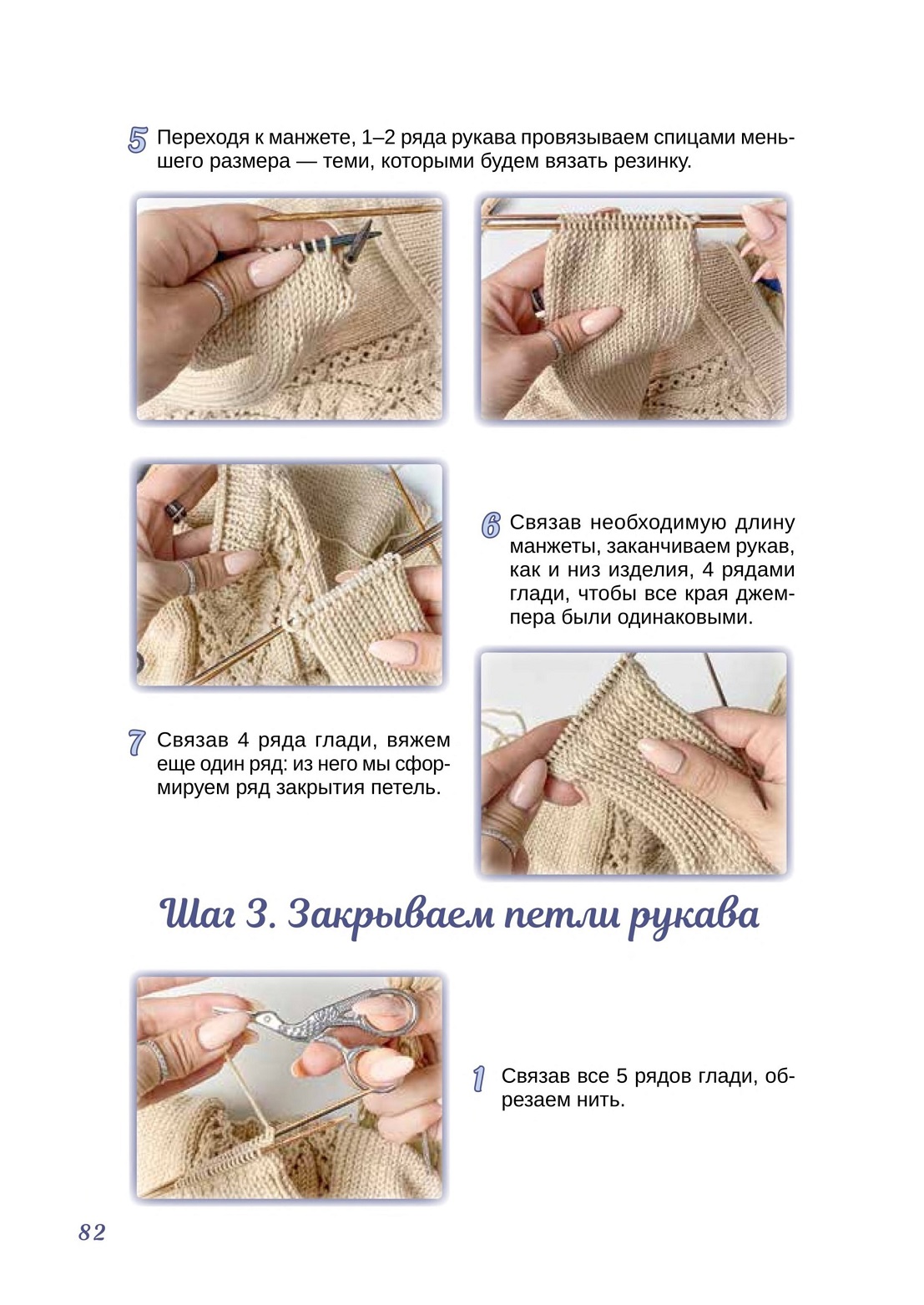 5 Переходя к манжете, 1–2 ряда рукава провязываем спицами меньшего размера — теми, которыми будем вязать резинку.

6 Связав необходимую длину манжеты, заканчиваем рукав, как и низ изделия, 4 рядами глади, чтобы все края джемпера были одинаковыми.

7 Связав 4 ряда глади, вяжем еще один ряд: из него мы сформируем ряд закрытия петель.

Шаг 3. Закрываем петли рукава

1 Связав все 5 рядов глади, обрезаем нить.

82