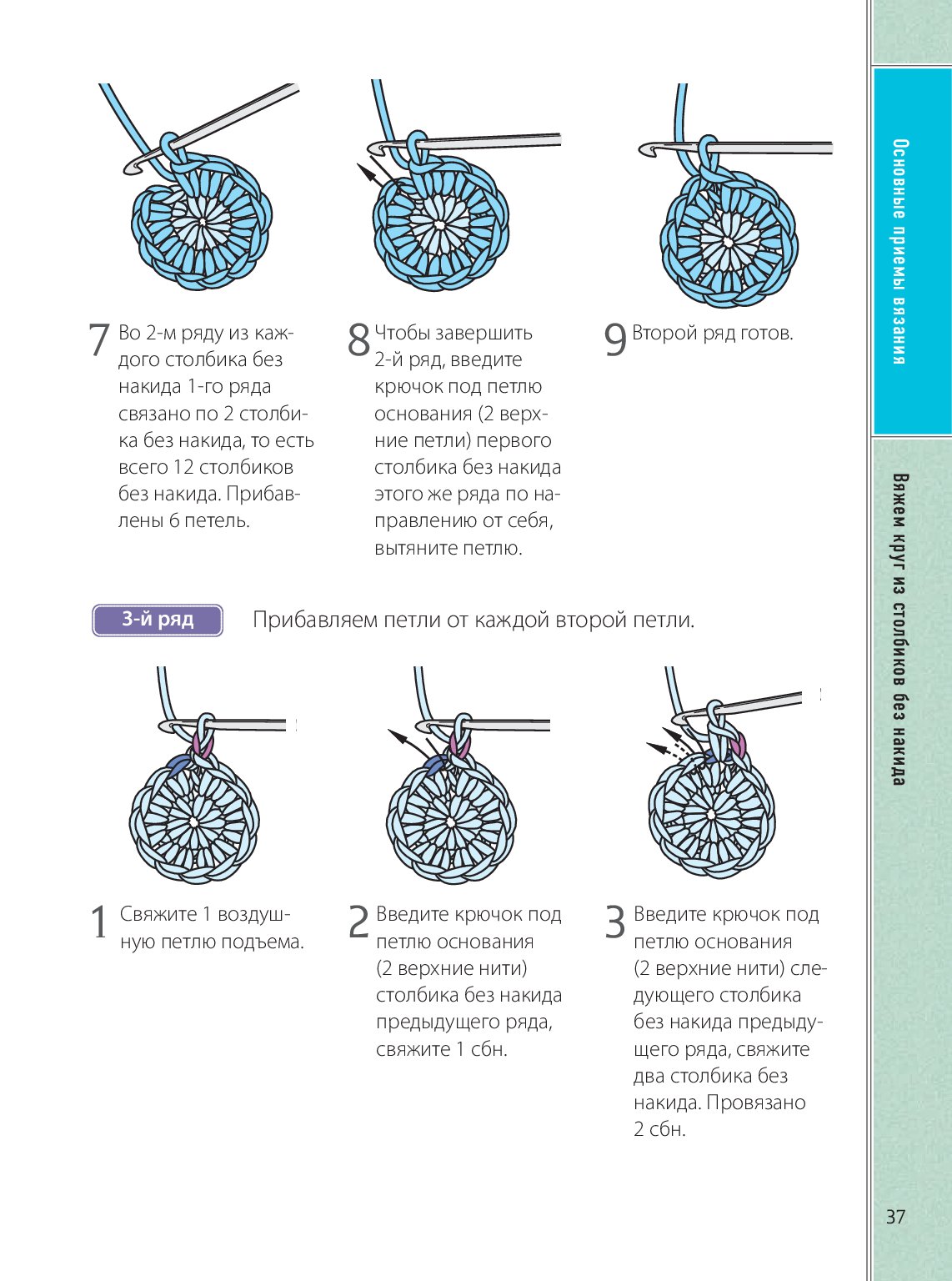 7 Во 2-м ряду из каждого столбика без накида 1-го ряда связано по 2 столбика без накида, то есть всего 12 столбиков без накида. Прибавлены 6 петель.

8 Чтобы завершить 2-й ряд, введите крючок под петлю основания (2 верхние петли) первого столбика без накида этого же ряда по направлению от себя, вытяните петлю.

9 Второй ряд готов.

3-й ряд

Прибавляем петли от каждой второй петли.

1 Свяжите 1 воздушную петлю подъема.

2 Введите крючок под петлю основания (2 верхние нити) столбика без накида предыдущего ряда, свяжите 1 сбн.

3 Введите крючок под петлю основания (2 верхние нити) следующего столбика без накида предыдущего ряда, свяжите два столбика без накида. Провязано 2 сбн.

Основные приемы вязания

Вяжем круг из столбиков без накида

37