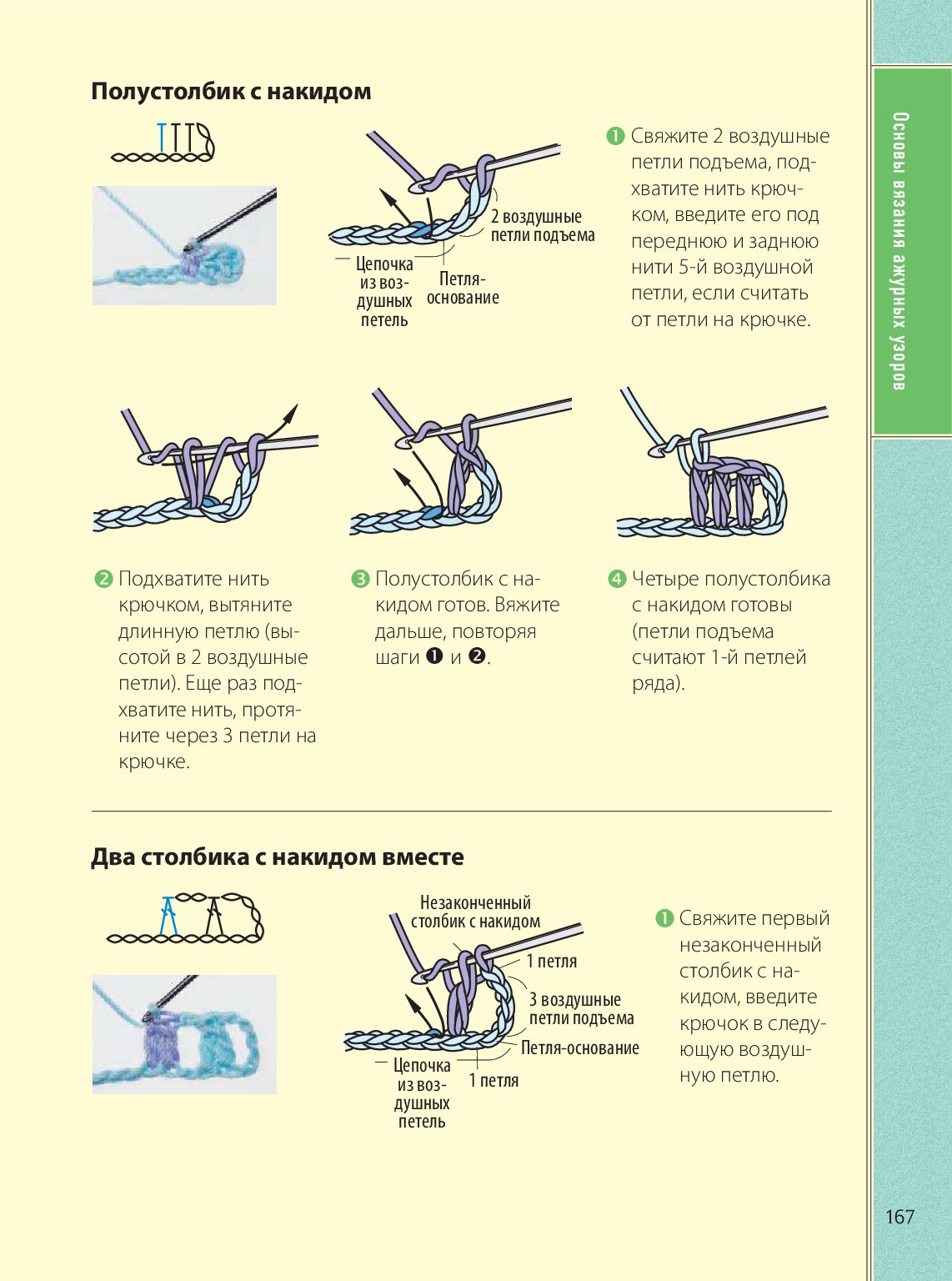 Полустолбик с накидом

2 воздушные петли подъема

Цепочка из воздушных петель

Петля-основание

❶ Свяжите 2 воздушные петли подъема, подхватите нить крючком, введите его под переднюю и заднюю нити 5-й воздушной петли, если считать от петли на крючке.

❷ Подхватите нить крючком, вытяните длинную петлю (высотой в 2 воздушные петли). Еще раз подхватите нить, протяните через 3 петли на крючке.

❸ Полустолбик с накидом готов. Вяжите дальше, повторяя шаги ❶ и ❷.

❹ Четыре полустолбика с накидом готовы (петли подъема считают 1-й петлей ряда).

Два столбика с накидом вместе

Незаконченный столбик с накидом

1 петля

3 воздушные петли подъема

Петля-основание

Цепочка из воздушных петель

1 петля

❶ Свяжите первый незаконченный столбик с накидом, введите крючок в следующую воздушную петлю.

Основы вязания ажурных узоров

167