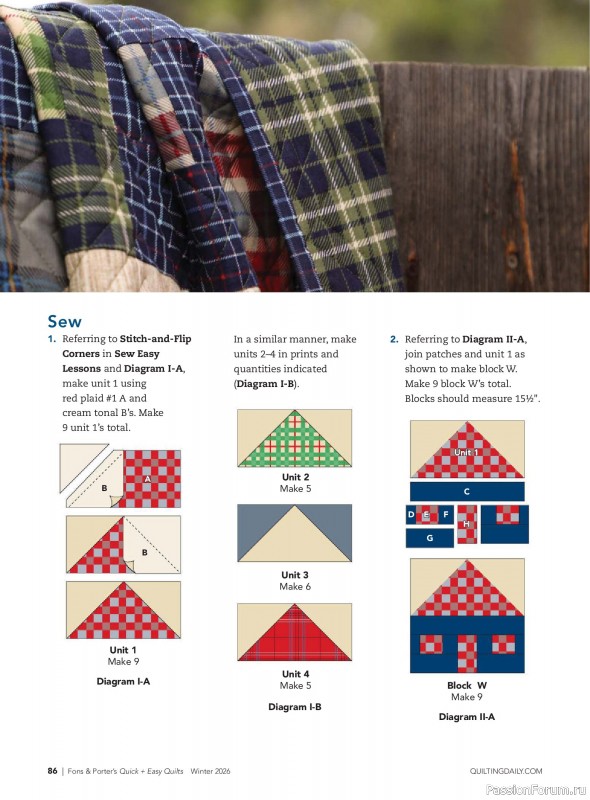 Sew

1. Referring to Stitch-and-Flip Corners in Sew Easy Lessons and Diagram I-A, make unit 1 using red plaid #1 A and cream tonal B's. Make 9 unit 1's total.

B

A

B

Unit 1
Make 9

Diagram I-A

In a similar manner, make units 2–4 in prints and quantities indicated (Diagram I-B).

Unit 2
Make 5

Unit 3
Make 6

Unit 4
Make 5

Diagram I-B

2. Referring to Diagram II-A, join patches and unit 1 as shown to make block W. Make 9 block W's total. Blocks should measure 15½".

Unit 1

C

D E F

H

G

Block W
Make 9

Diagram II-A

86 | Fons & Porter's Quick + Easy Quilts Winter 2026

QUILTINGDAILY.COM

PassionForum.ru