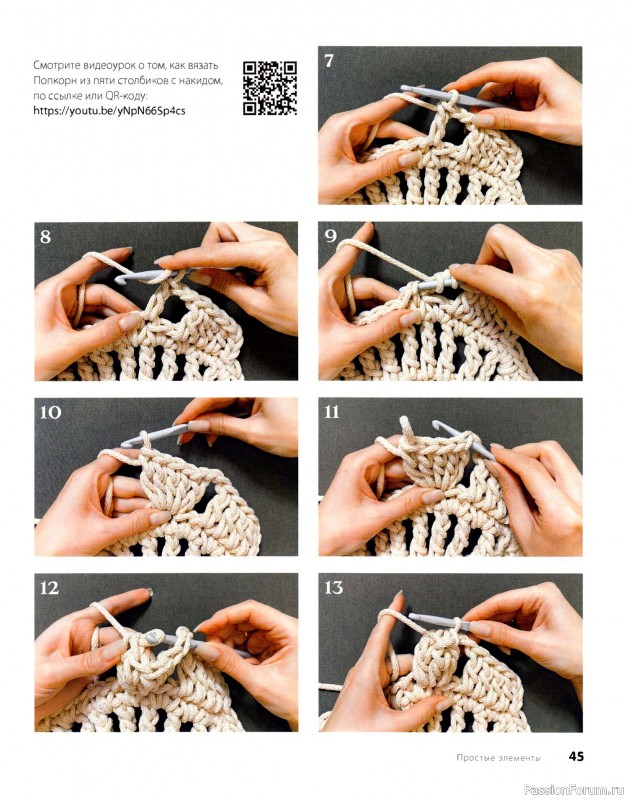 Смотрите видеоурок о том, как вязать Попкорн из пяти столбиков с накидом, по ссылке или QR-коду:
https://youtu.be/yNpN66Sp4cs

7

8

9

10

11

12

13

Простые элементы 45

PassionForum.ru