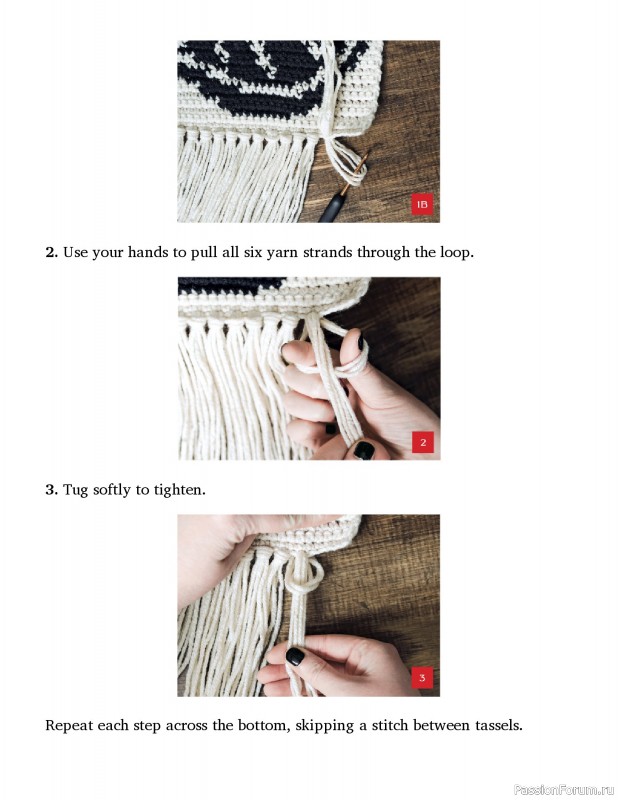 1B

**2.** Use your hands to pull all six yarn strands through the loop.

2

**3.** Tug softly to tighten.

3

Repeat each step across the bottom, skipping a stitch between tassels.

PassionForum.ru