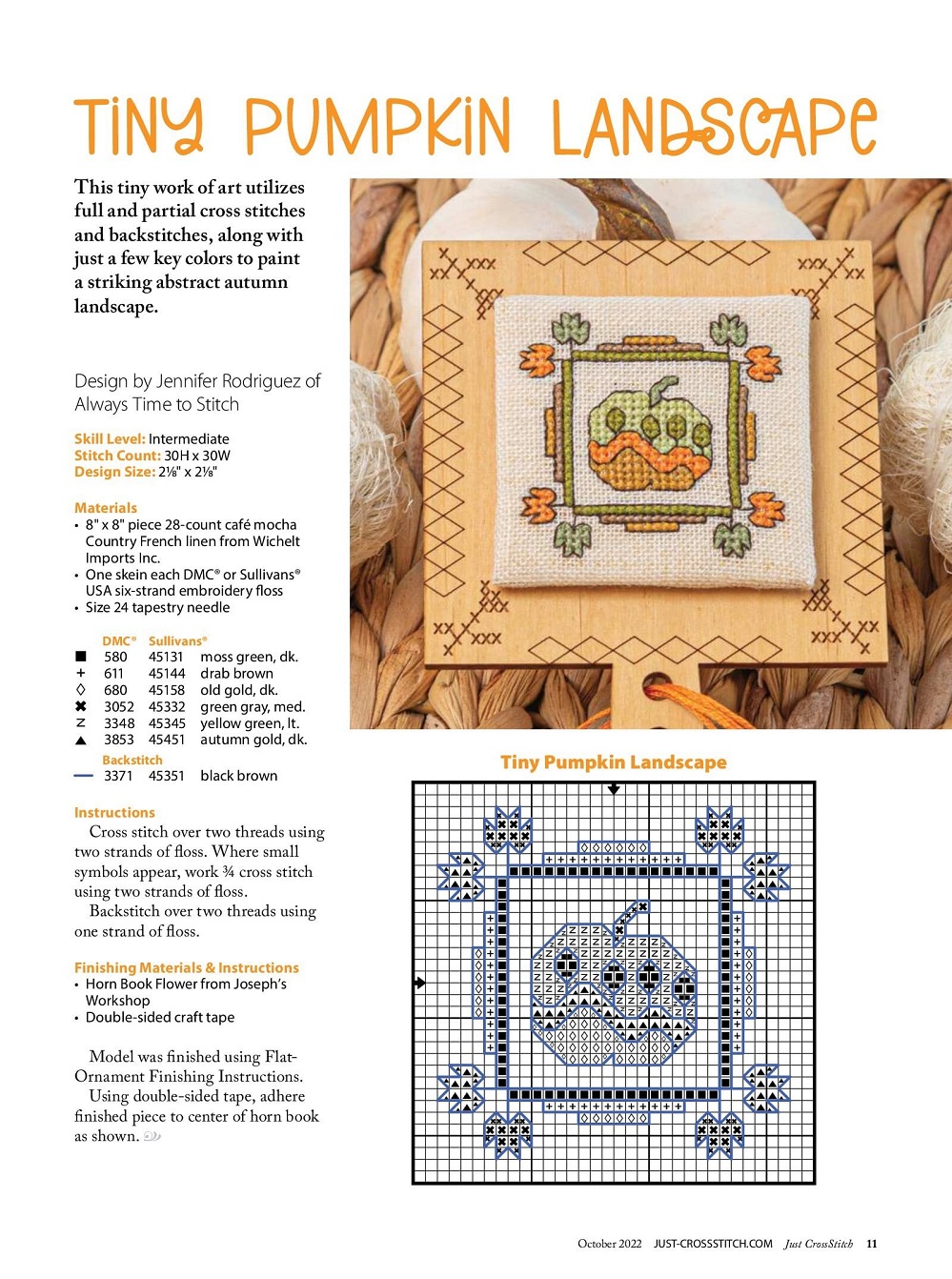 TINY PUMPKIN LANDSCAPE

This tiny work of art utilizes full and partial cross stitches and backstitches, along with just a few key colors to paint a striking abstract autumn landscape.

Design by Jennifer Rodriguez of Always Time to Stitch

Skill Level: Intermediate
Stitch Count: 30H x 30W
Design Size: 2⅛" x 2⅛"

Materials
• 8" x 8" piece 28-count café mocha Country French linen from Wichelt Imports Inc.
• One skein each DMC® or Sullivans® USA six-strand embroidery floss
• Size 24 tapestry needle

| | DMC® | Sullivans® | |
|---|---|---|---|
| ■ | 580 | 45131 | moss green, dk. |
| + | 611 | 45144 | drab brown |
| ◊ | 680 | 45158 | old gold, dk. |
| ✖ | 3052 | 45332 | green gray, med. |
| Z | 3348 | 45345 | yellow green, lt. |
| ▲ | 3853 | 45451 | autumn gold, dk. |
| | Backstitch | | |
| — | 3371 | 45351 | black brown |

Instructions
Cross stitch over two threads using two strands of floss. Where small symbols appear, work ¾ cross stitch using two strands of floss.
Backstitch over two threads using one strand of floss.

Finishing Materials & Instructions
• Horn Book Flower from Joseph's Workshop
• Double-sided craft tape

Model was finished using Flat-Ornament Finishing Instructions.
Using double-sided tape, adhere finished piece to center of horn book as shown.

Tiny Pumpkin Landscape

October 2022 JUST-CROSSSTITCH.COM Just CrossStitch 11