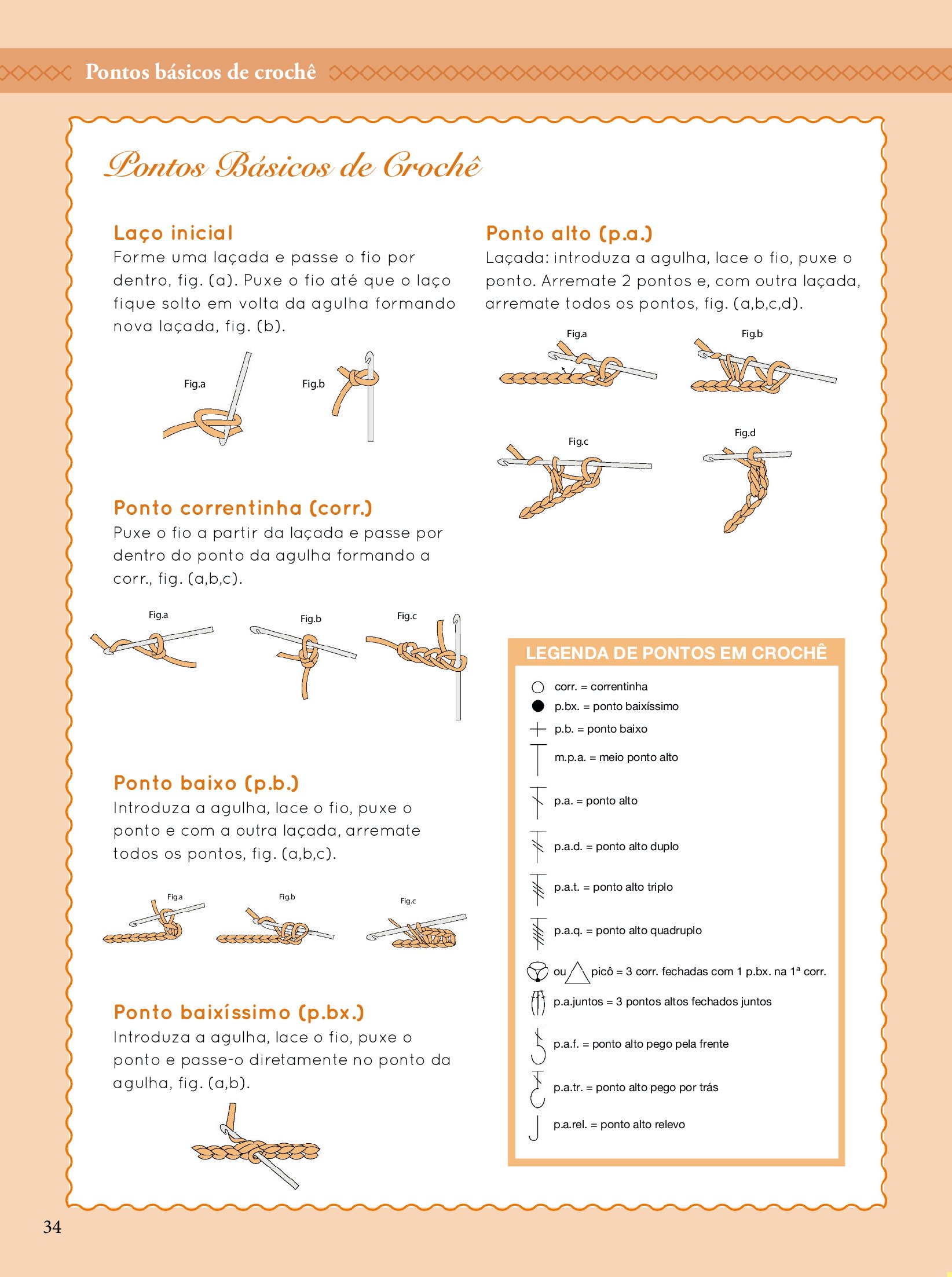 Pontos básicos de crochê

Pontos Básicos de Crochê

Laço inicial
Forme uma laçada e passe o fio por dentro, fig. (a). Puxe o fio até que o laço fique solto em volta da agulha formando nova laçada, fig. (b).

Fig.a
Fig.b

Ponto correntinha (corr.)
Puxe o fio a partir da laçada e passe por dentro do ponto da agulha formando a corr., fig. (a,b,c).

Fig.a
Fig.b
Fig.c

Ponto baixo (p.b.)
Introduza a agulha, lace o fio, puxe o ponto e com a outra laçada, arremate todos os pontos, fig. (a,b,c).

Fig.a
Fig.b
Fig.c

Ponto baixíssimo (p.bx.)
Introduza a agulha, lace o fio, puxe o ponto e passe-o diretamente no ponto da agulha, fig. (a,b).

Ponto alto (p.a.)
Laçada: introduza a agulha, lace o fio, puxe o ponto. Arremate 2 pontos e, com outra laçada, arremate todos os pontos, fig. (a,b,c,d).

Fig.a
Fig.b
Fig.c
Fig.d

LEGENDA DE PONTOS EM CROCHÊ
corr. = correntinha
p.bx. = ponto baixíssimo
p.b. = ponto baixo
m.p.a. = meio ponto alto
p.a. = ponto alto
p.a.d. = ponto alto duplo
p.a.t. = ponto alto triplo
p.a.q. = ponto alto quadruplo
ou picô = 3 corr. fechadas com 1 p.bx. na 1ª corr.
p.a.juntos = 3 pontos altos fechados juntos
p.a.f. = ponto alto pego pela frente
p.a.tr. = ponto alto pego por trás
p.a.rel. = ponto alto relevo

34