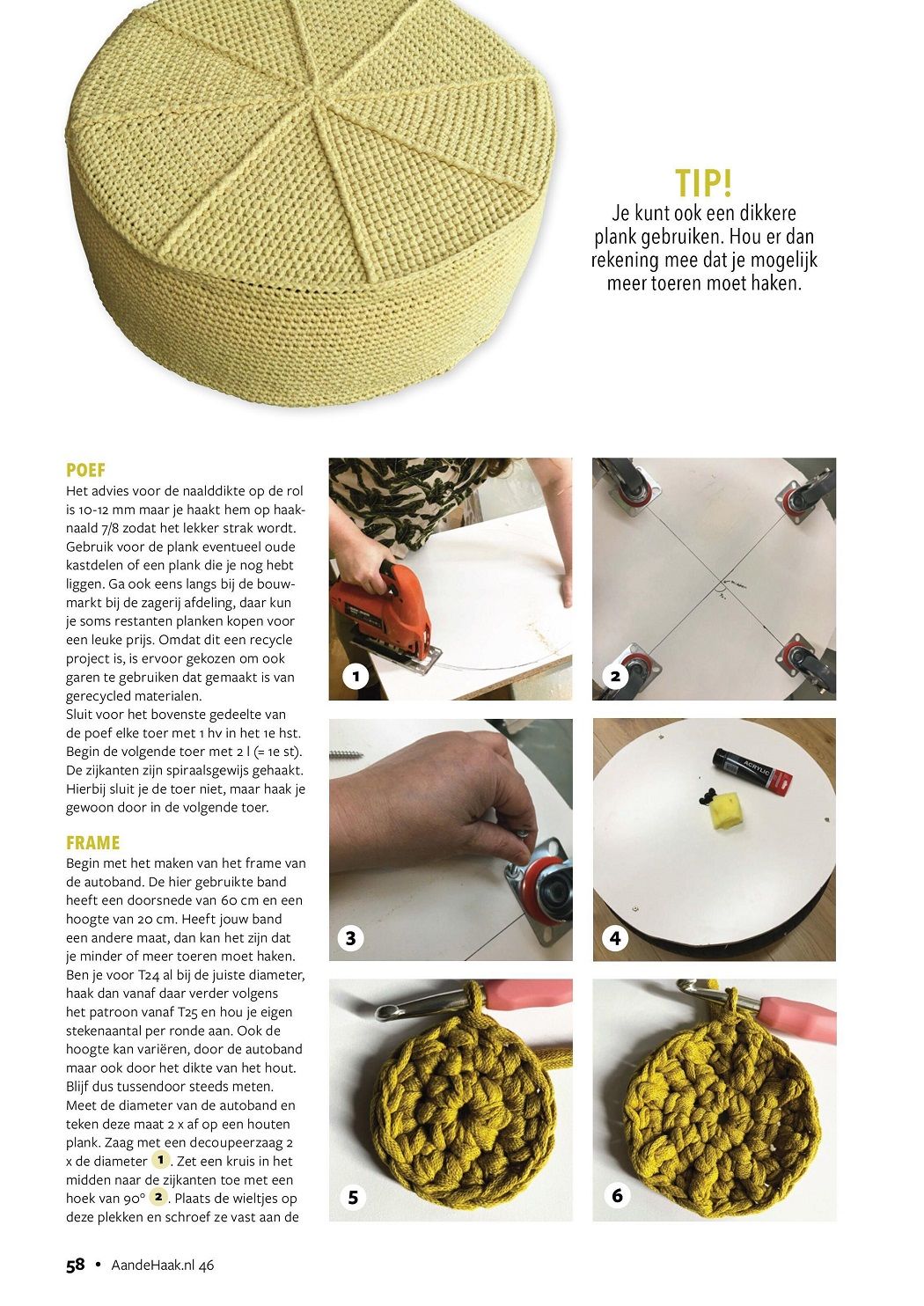 TIP!
Je kunt ook een dikkere plank gebruiken. Hou er dan rekening mee dat je mogelijk meer toeren moet haken.

POEF
Het advies voor de naalddikte op de rol is 10-12 mm maar je haakt hem op haaknaald 7/8 zodat het lekker strak wordt. Gebruik voor de plank eventueel oude kastdelen of een plank die je nog hebt liggen. Ga ook eens langs bij de bouwmarkt bij de zagerij afdeling, daar kun je soms restanten planken kopen voor een leuke prijs. Omdat dit een recycle project is, is ervoor gekozen om ook garen te gebruiken dat gemaakt is van gerecycled materialen.
Sluit voor het bovenste gedeelte van de poef elke toer met 1 hv in het 1e hst. Begin de volgende toer met 2 l (= 1e st). De zijkanten zijn spiraalsgewijs gehaakt. Hierbij sluit je de toer niet, maar haak je gewoon door in de volgende toer.

FRAME
Begin met het maken van het frame van de autoband. De hier gebruikte band heeft een doorsnede van 60 cm en een hoogte van 20 cm. Heeft jouw band een andere maat, dan kan het zijn dat je minder of meer toeren moet haken. Ben je voor T24 al bij de juiste diameter, haak dan vanaf daar verder volgens het patroon vanaf T25 en hou je eigen stekenaantal per ronde aan. Ook de hoogte kan variëren, door de autoband maar ook door het dikte van het hout. Blijf dus tussendoor steeds meten. Meet de diameter van de autoband en teken deze maat 2 x af op een houten plank. Zaag met een decoupeerzaag 2 x de diameter 1. Zet een kruis in het midden naar de zijkanten toe met een hoek van 90° 2. Plaats de wieltjes op deze plekken en schroef ze vast aan de

1
2
3
ACRYLIC
4
5
6

58 • AandeHaak.nl 46