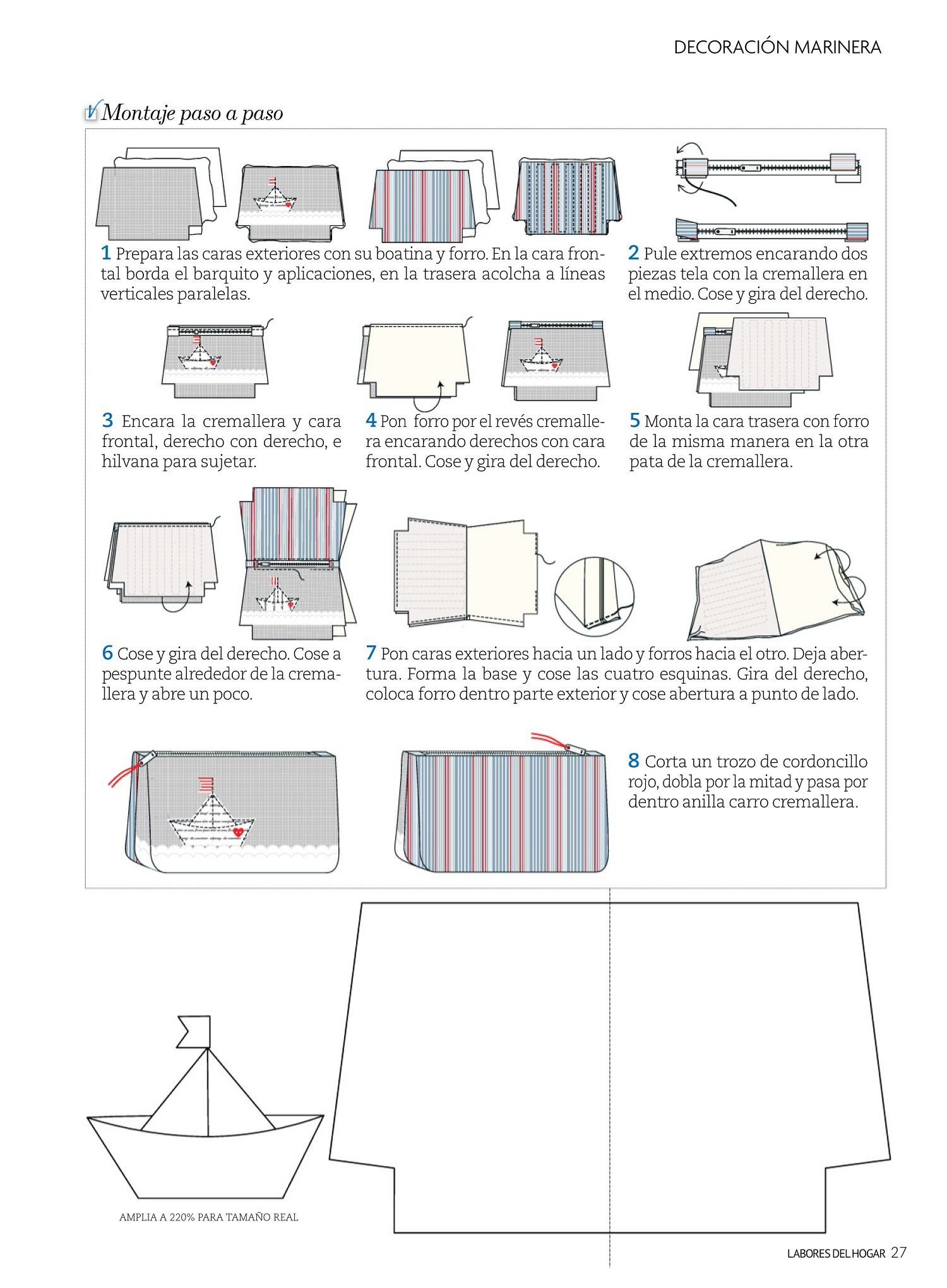 DECORACIÓN MARINERA

Montaje paso a paso

1 Prepara las caras exteriores con su boatina y forro. En la cara frontal borda el barquito y aplicaciones, en la trasera acolcha a líneas verticales paralelas.

2 Pule extremos encarando dos piezas tela con la cremallera en el medio. Cose y gira del derecho.

3 Encara la cremallera y cara frontal, derecho con derecho, e hilvana para sujetar.

4 Pon forro por el revés cremallera encarando derechos con cara frontal. Cose y gira del derecho.

5 Monta la cara trasera con forro de la misma manera en la otra pata de la cremallera.

6 Cose y gira del derecho. Cose a pespunte alrededor de la cremallera y abre un poco.

7 Pon caras exteriores hacia un lado y forros hacia el otro. Deja abertura. Forma la base y cose las cuatro esquinas. Gira del derecho, coloca forro dentro parte exterior y cose abertura a punto de lado.

8 Corta un trozo de cordoncillo rojo, dobla por la mitad y pasa por dentro anilla carro cremallera.

AMPLIA A 220% PARA TAMAÑO REAL

LABORES DEL HOGAR 27