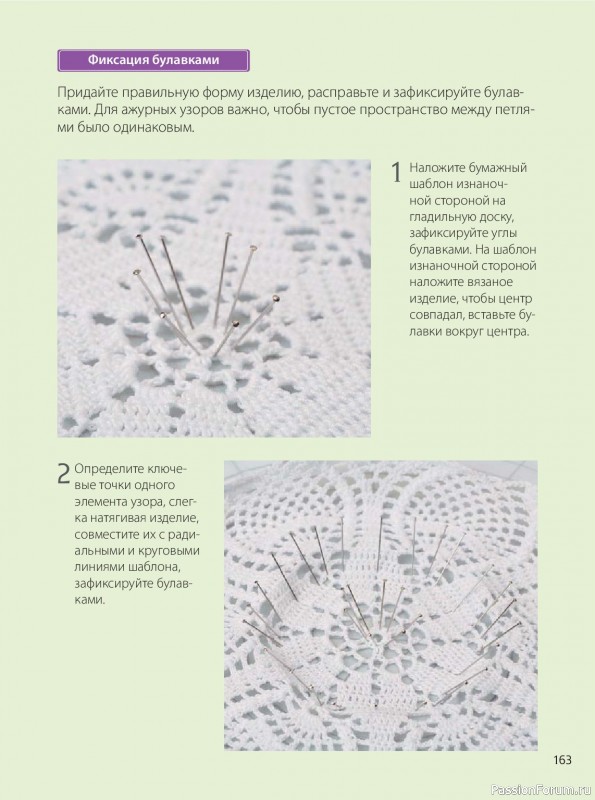 Фиксация булавками

Придайте правильную форму изделию, расправьте и зафиксируйте булавками. Для ажурных узоров важно, чтобы пустое пространство между петлями было одинаковым.

1 Наложите бумажный шаблон изнаночной стороной на гладильную доску, зафиксируйте углы булавками. На шаблон изнаночной стороной наложите вязаное изделие, чтобы центр совпадал, вставьте булавки вокруг центра.

2 Определите ключевые точки одного элемента узора, слегка натягивая изделие, совместите их с радиальными и круговыми линиями шаблона, зафиксируйте булавками.

163

PassionForum.ru