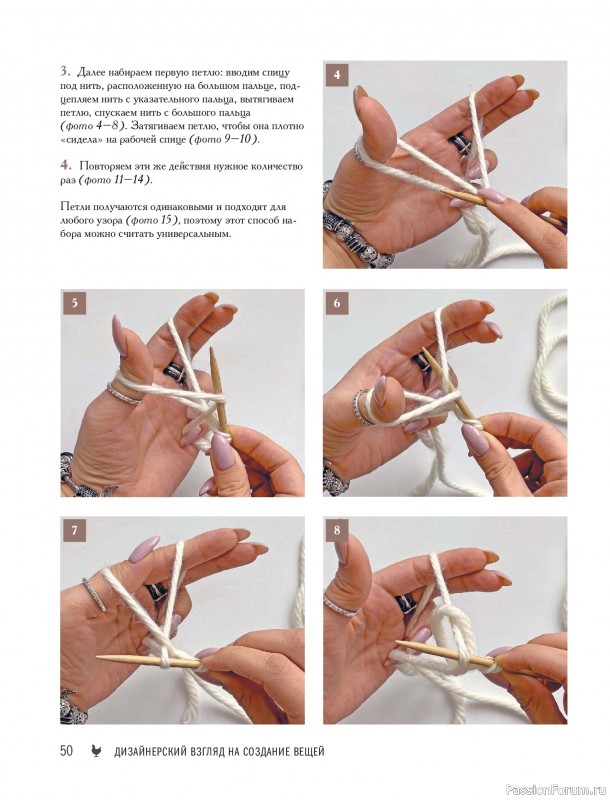 3. Далее набираем первую петлю: вводим спицу под нить, расположенную на большом пальце, подцепляем нить с указательного пальца, вытягиваем петлю, спускаем нить с большого пальца (фото 4–8). Затягиваем петлю, чтобы она плотно «сидела» на рабочей спице (фото 9–10).

4. Повторяем эти же действия нужное количество раз (фото 11–14).

Петли получаются одинаковыми и подходят для любого узора (фото 15), поэтому этот способ набора можно считать универсальным.

4

5

6

7

8

50 ДИЗАЙНЕРСКИЙ ВЗГЛЯД НА СОЗДАНИЕ ВЕЩЕЙ

PassionForum.ru