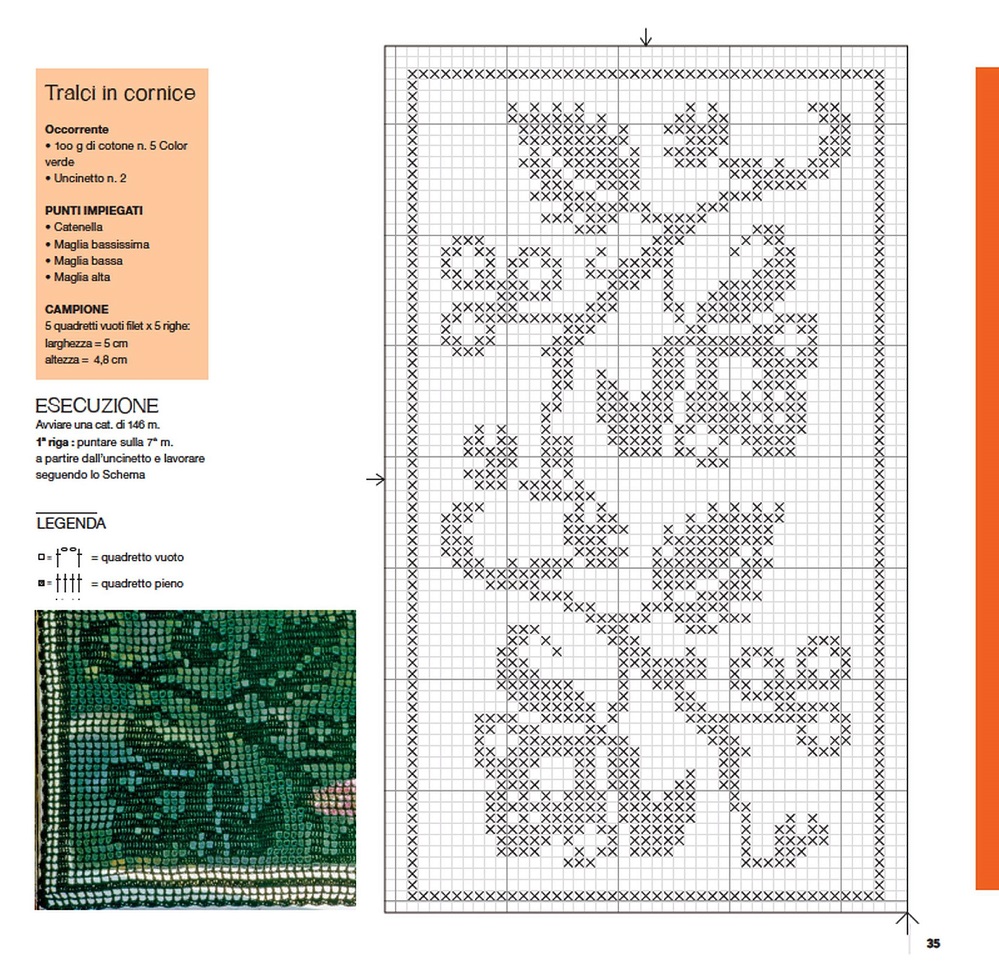 Tralci in cornice

Occorrente
• 100 g di cotone n. 5 Color verde
• Uncinetto n. 2

PUNTI IMPIEGATI
• Catenella
• Maglia bassissima
• Maglia bassa
• Maglia alta

CAMPIONE
5 quadretti vuoti filet x 5 righe:
larghezza = 5 cm
altezza = 4,8 cm

ESECUZIONE
Avviare una cat. di 146 m.
1ª riga : puntare sulla 7ª m. a partire dall'uncinetto e lavorare seguendo lo Schema

LEGENDA
= quadretto vuoto
= quadretto pieno

35