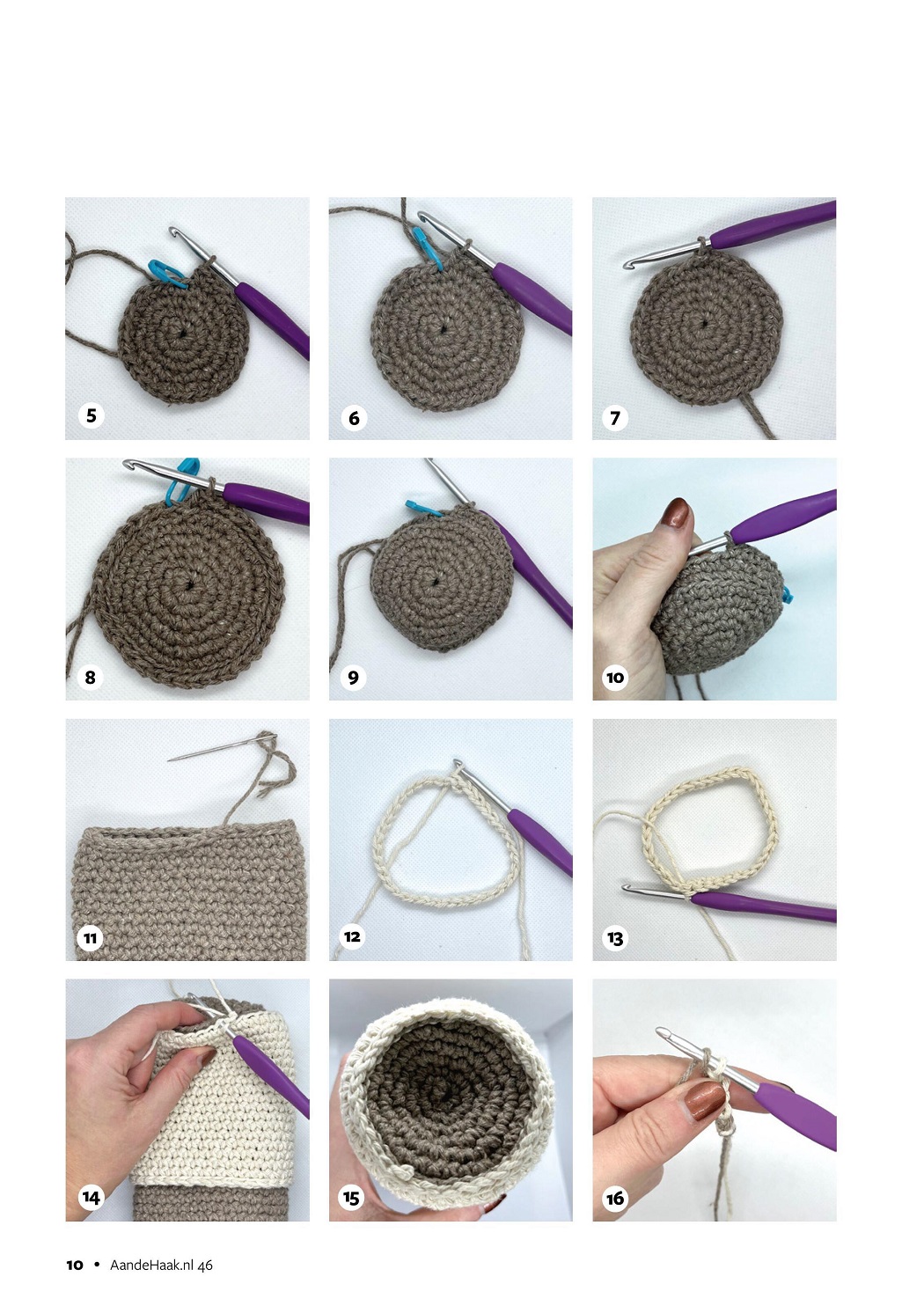 5

6

7

8

9

10

11

12

13

14

15

16

10 • AandeHaak.nl 46