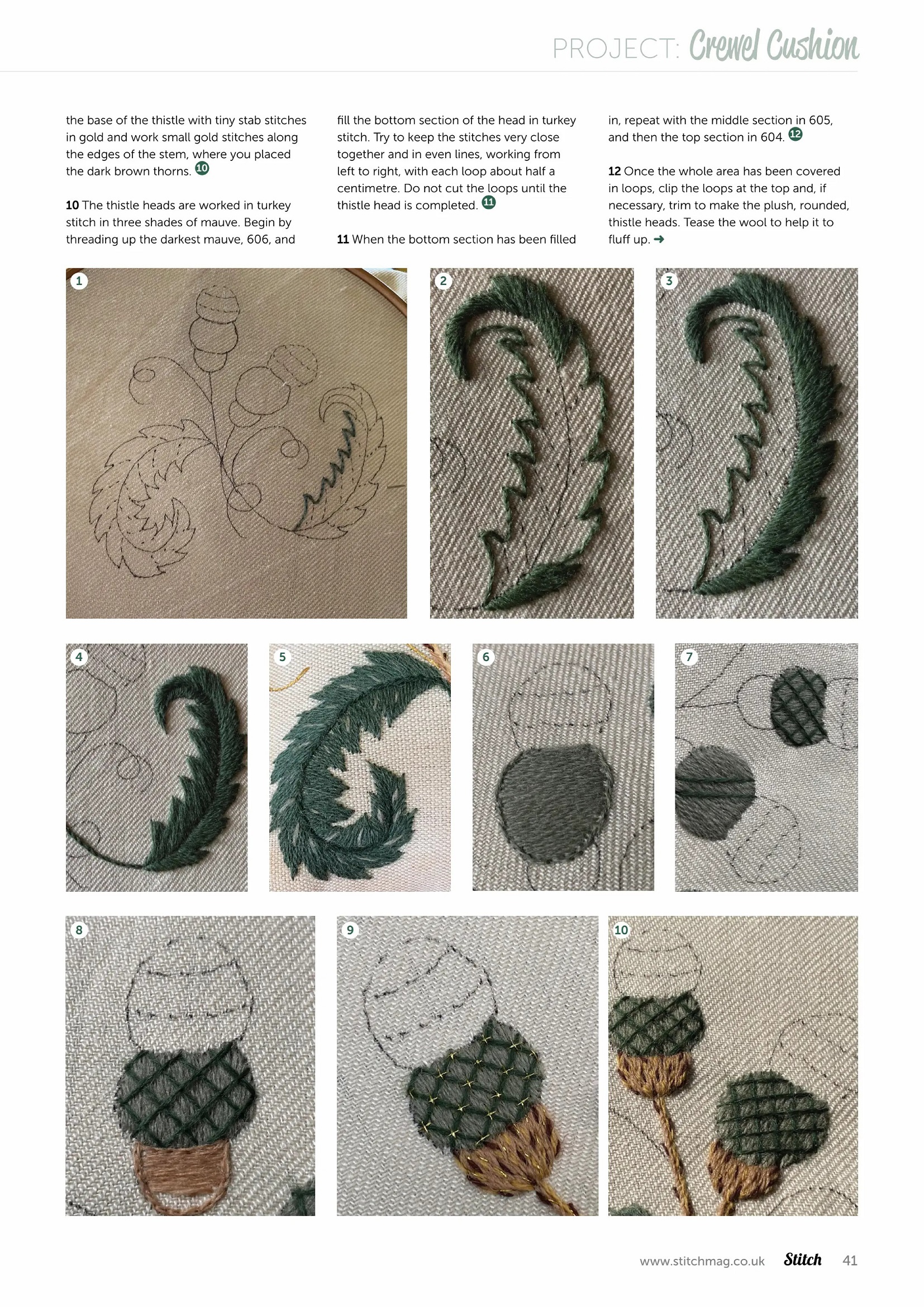 PROJECT: Crewel Cushion

the base of the thistle with tiny stab stitches in gold and work small gold stitches along the edges of the stem, where you placed the dark brown thorns. 10

10 The thistle heads are worked in turkey stitch in three shades of mauve. Begin by threading up the darkest mauve, 606, and fill the bottom section of the head in turkey stitch. Try to keep the stitches very close together and in even lines, working from left to right, with each loop about half a centimetre. Do not cut the loops until the thistle head is completed. 11

11 When the bottom section has been filled in, repeat with the middle section in 605, and then the top section in 604. 12

12 Once the whole area has been covered in loops, clip the loops at the top and, if necessary, trim to make the plush, rounded, thistle heads. Tease the wool to help it to fluff up. ➜

1

2

3

4

5

6

7

8

9

10

www.stitchmag.co.uk Stitch 41