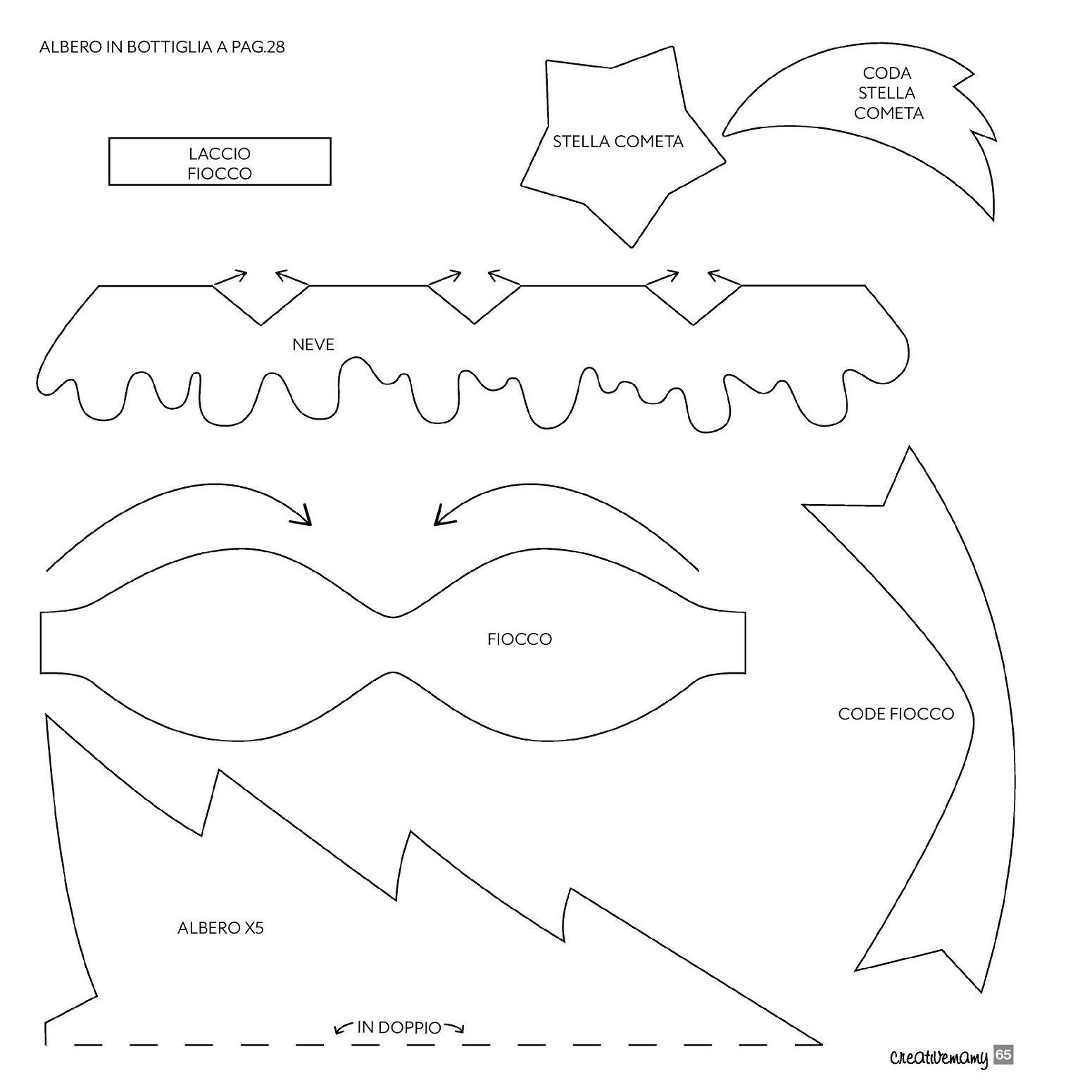 ALBERO IN BOTTIGLIA A PAG.28

LACCIO FIOCCO

STELLA COMETA

CODA STELLA COMETA

NEVE

FIOCCO

CODE FIOCCO

ALBERO X5

IN DOPPIO

creativemamy 65