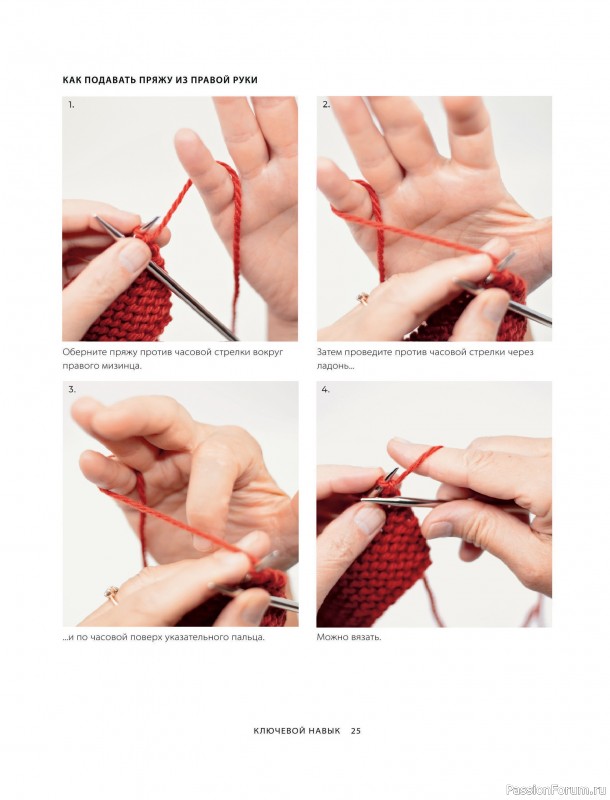 КАК ПОДАВАТЬ ПРЯЖУ ИЗ ПРАВОЙ РУКИ

1.

Оберните пряжу против часовой стрелки вокруг правого мизинца.

2.

Затем проведите против часовой стрелки через ладонь...

3.

...и по часовой поверх указательного пальца.

4.

Можно вязать.

КЛЮЧЕВОЙ НАВЫК 25

PassionForum.ru