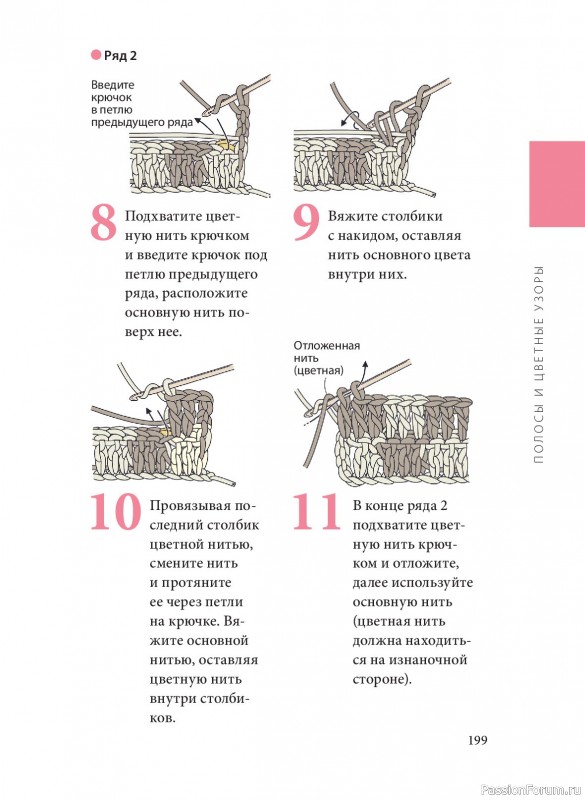 Ряд 2

Введите крючок в петлю предыдущего ряда

8 Подхватите цветную нить крючком и введите крючок под петлю предыдущего ряда, расположите основную нить поверх нее.

9 Вяжите столбики с накидом, оставляя нить основного цвета внутри них.

Отложенная нить (цветная)

10 Провязывая последний столбик цветной нитью, смените нить и протяните ее через петли на крючке. Вяжите основной нитью, оставляя цветную нить внутри столбиков.

11 В конце ряда 2 подхватите цветную нить крючком и отложите, далее используйте основную нить (цветная нить должна находиться на изнаночной стороне).

ПОЛОСЫ И ЦВЕТНЫЕ УЗОРЫ

199

PassionForum.ru