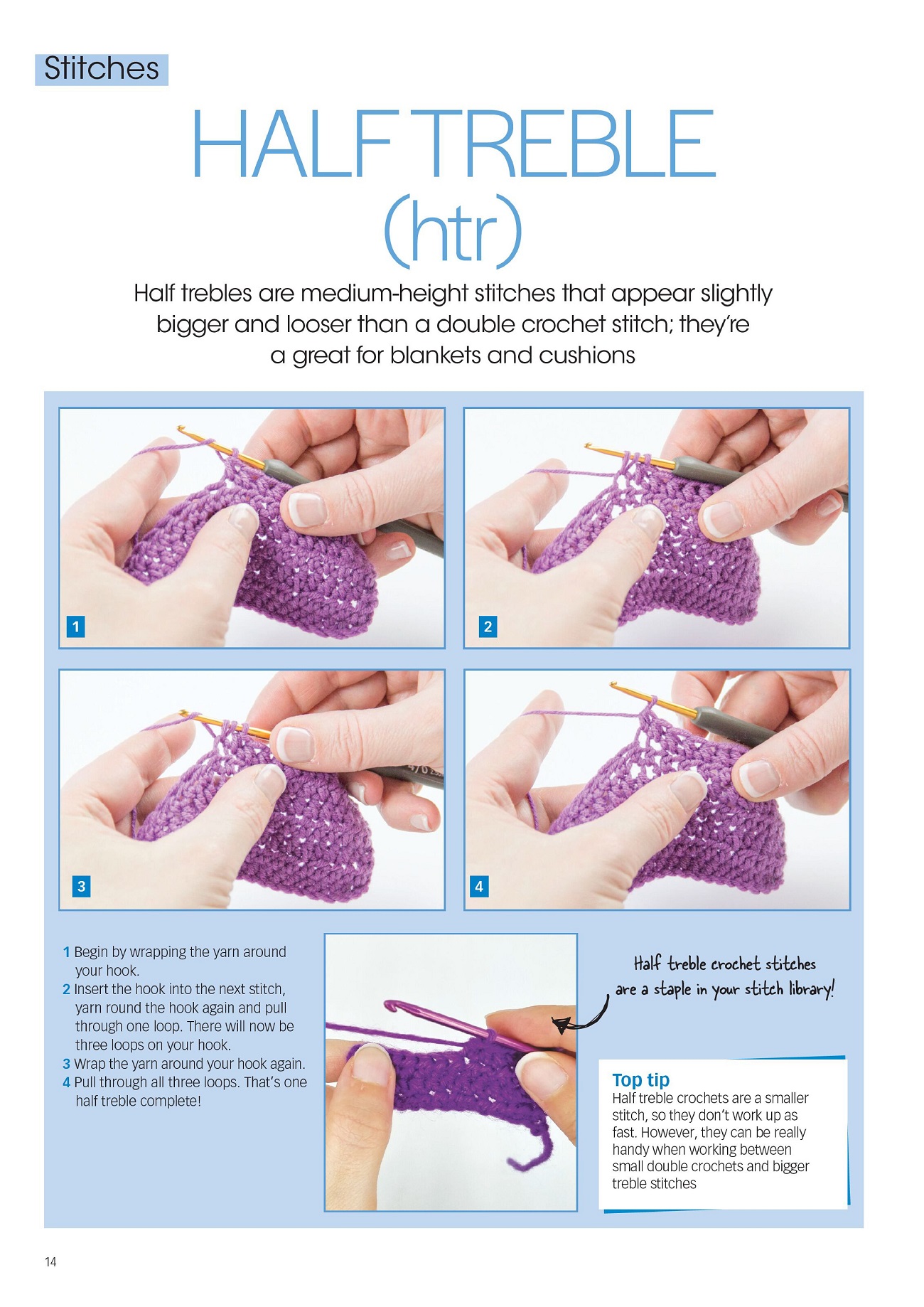 Stitches

HALF TREBLE (htr)

Half trebles are medium-height stitches that appear slightly bigger and looser than a double crochet stitch; they're a great for blankets and cushions

1

2

3

4

1 Begin by wrapping the yarn around your hook.
2 Insert the hook into the next stitch, yarn round the hook again and pull through one loop. There will now be three loops on your hook.
3 Wrap the yarn around your hook again.
4 Pull through all three loops. That's one half treble complete!

Half treble crochet stitches are a staple in your stitch library!

Top tip
Half treble crochets are a smaller stitch, so they don't work up as fast. However, they can be really handy when working between small double crochets and bigger treble stitches

14