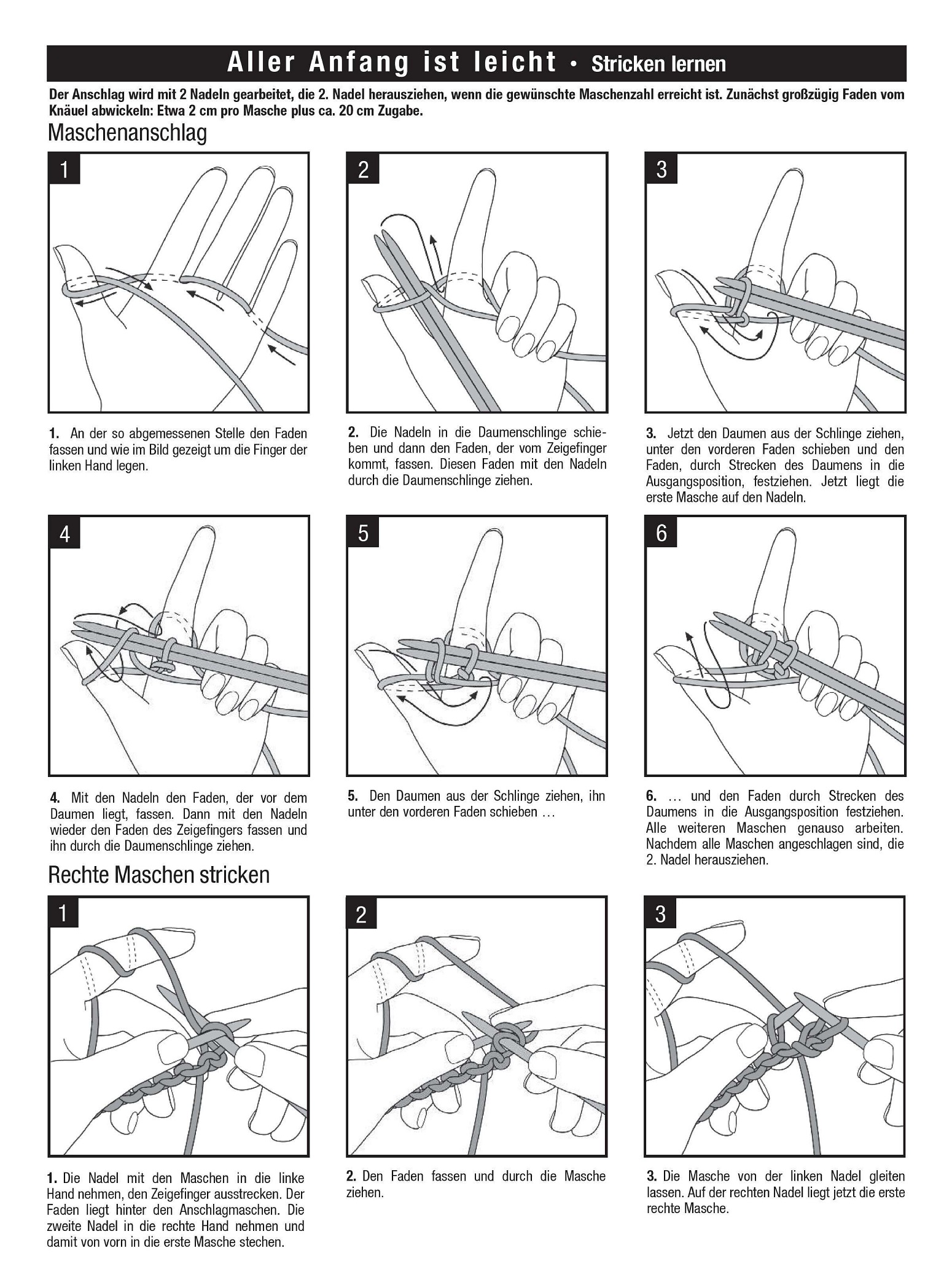 Aller Anfang ist leicht • Stricken lernen

Der Anschlag wird mit 2 Nadeln gearbeitet, die 2. Nadel herausziehen, wenn die gewünschte Maschenzahl erreicht ist. Zunächst großzügig Faden vom Knäuel abwickeln: Etwa 2 cm pro Masche plus ca. 20 cm Zugabe.

Maschenanschlag

1

2

3

1. An der so abgemessenen Stelle den Faden fassen und wie im Bild gezeigt um die Finger der linken Hand legen.

2. Die Nadeln in die Daumenschlinge schieben und dann den Faden, der vom Zeigefinger kommt, fassen. Diesen Faden mit den Nadeln durch die Daumenschlinge ziehen.

3. Jetzt den Daumen aus der Schlinge ziehen, unter den vorderen Faden schieben und den Faden, durch Strecken des Daumens in die Ausgangsposition, festziehen. Jetzt liegt die erste Masche auf den Nadeln.

4

5

6

4. Mit den Nadeln den Faden, der vor dem Daumen liegt, fassen. Dann mit den Nadeln wieder den Faden des Zeigefingers fassen und ihn durch die Daumenschlinge ziehen.

5. Den Daumen aus der Schlinge ziehen, ihn unter den vorderen Faden schieben …

6. … und den Faden durch Strecken des Daumens in die Ausgangsposition festziehen. Alle weiteren Maschen genauso arbeiten. Nachdem alle Maschen angeschlagen sind, die 2. Nadel herausziehen.

Rechte Maschen stricken

1

2

3

1. Die Nadel mit den Maschen in die linke Hand nehmen, den Zeigefinger ausstrecken. Der Faden liegt hinter den Anschlagmaschen. Die zweite Nadel in die rechte Hand nehmen und damit von vorn in die erste Masche stechen.

2. Den Faden fassen und durch die Masche ziehen.

3. Die Masche von der linken Nadel gleiten lassen. Auf der rechten Nadel liegt jetzt die erste rechte Masche.