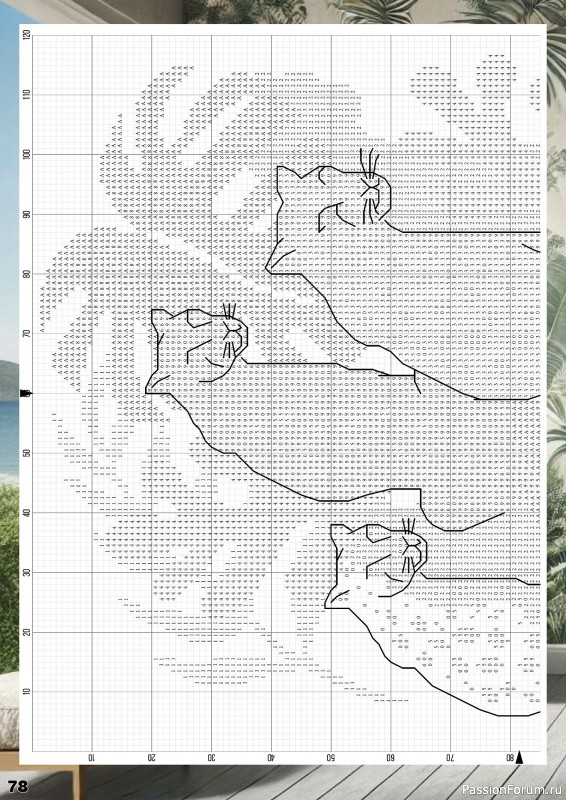 120
110
100
90
80
70
60
50
40
30
20
10

10
20
30
40
50
60
70
80

78

PassionForum.ru