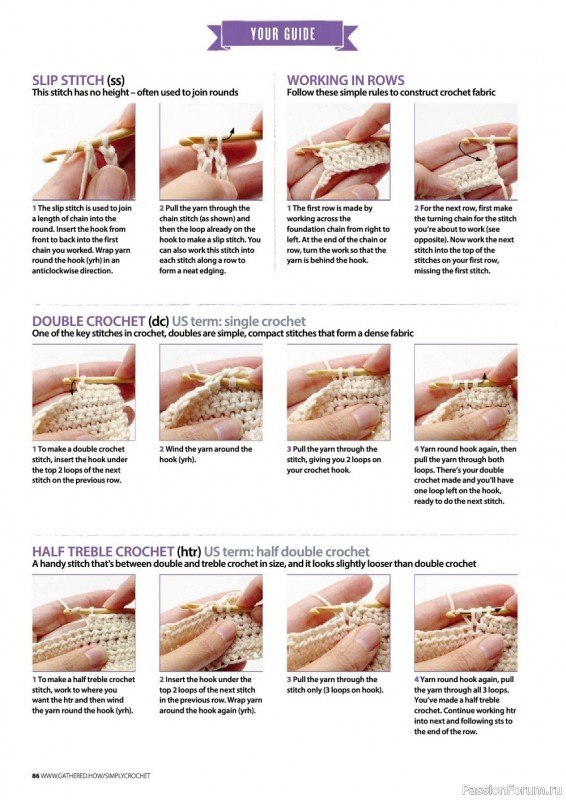 YOUR GUIDE

SLIP STITCH (ss)
This stitch has no height – often used to join rounds

1 The slip stitch is used to join a length of chain into the round. Insert the hook from front to back into the first chain you worked. Wrap yarn round the hook (yrh) in an anticlockwise direction.

2 Pull the yarn through the chain stitch (as shown) and then the loop already on the hook to make a slip stitch. You can also work this stitch into each stitch along a row to form a neat edging.

WORKING IN ROWS
Follow these simple rules to construct crochet fabric

1 The first row is made by working across the foundation chain from right to left. At the end of the chain or row, turn the work so that the yarn is behind the hook.

2 For the next row, first make the turning chain for the stitch you're about to work (see opposite). Now work the next stitch into the top of the stitches on your first row, missing the first stitch.

DOUBLE CROCHET (dc) US term: single crochet
One of the key stitches in crochet, doubles are simple, compact stitches that form a dense fabric

1 To make a double crochet stitch, insert the hook under the top 2 loops of the next stitch on the previous row.

2 Wind the yarn around the hook (yrh).

3 Pull the yarn through the stitch, giving you 2 loops on your crochet hook.

4 Yarn round hook again, then pull the yarn through both loops. There's your double crochet made and you'll have one loop left on the hook, ready to do the next stitch.

HALF TREBLE CROCHET (htr) US term: half double crochet
A handy stitch that's between double and treble crochet in size, and it looks slightly looser than double crochet

1 To make a half treble crochet stitch, work to where you want the htr and then wind the yarn round the hook (yrh).

2 Insert the hook under the top 2 loops of the next stitch in the previous row. Wrap yarn around the hook again (yrh).

3 Pull the yarn through the stitch only (3 loops on hook).

4 Yarn round hook again, pull the yarn through all 3 loops. You've made a half treble crochet. Continue working htr into next and following sts to the end of the row.

86 WWW.GATHERED.HOW/SIMPLYCROCHET

PassionForum.ru