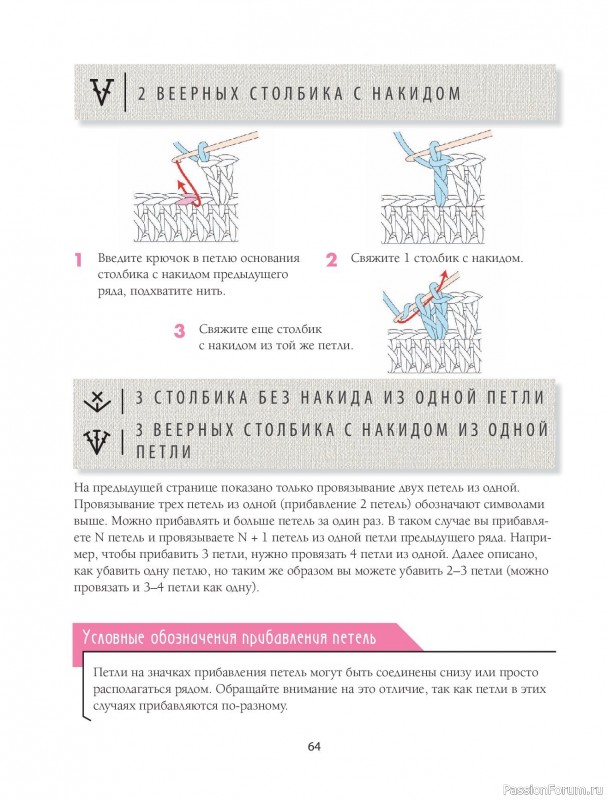 2 ВЕЕРНЫХ СТОЛБИКА С НАКИДОМ

1 Введите крючок в петлю основания столбика с накидом предыдущего ряда, подхватите нить.

2 Свяжите 1 столбик с накидом.

3 Свяжите еще столбик с накидом из той же петли.

3 СТОЛБИКА БЕЗ НАКИДА ИЗ ОДНОЙ ПЕТЛИ

3 ВЕЕРНЫХ СТОЛБИКА С НАКИДОМ ИЗ ОДНОЙ ПЕТЛИ

На предыдущей странице показано только провязывание двух петель из одной. Провязывание трех петель из одной (прибавление 2 петель) обозначают символами выше. Можно прибавлять и больше петель за один раз. В таком случае вы прибавляете N петель и провязываете N + 1 петель из одной петли предыдущего ряда. Например, чтобы прибавить 3 петли, нужно провязать 4 петли из одной. Далее описано, как убавить одну петлю, но таким же образом вы можете убавить 2–3 петли (можно провязать и 3–4 петли как одну).

Условные обозначения прибавления петель

Петли на значках прибавления петель могут быть соединены снизу или просто располагаться рядом. Обращайте внимание на это отличие, так как петли в этих случаях прибавляются по-разному.

64

PassionForum.ru