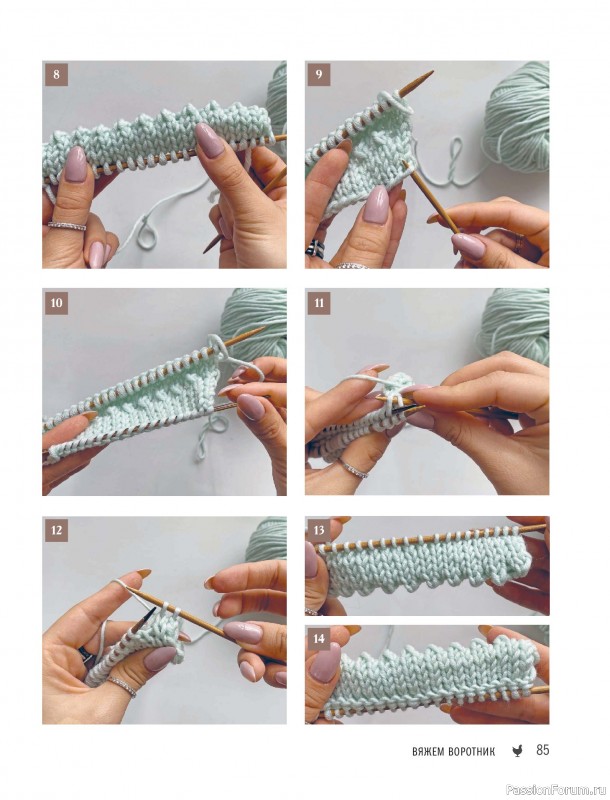 8

9

10

11

12

13

14

ВЯЖЕМ ВОРОТНИК 85

PassionForum.ru