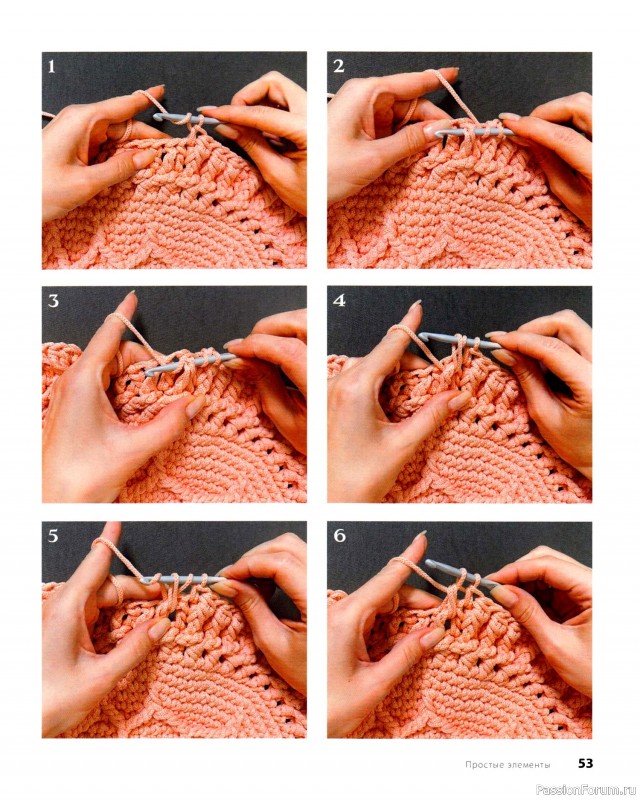 1

2

3

4

5

6

Простые элементы 53

PassionForum.ru