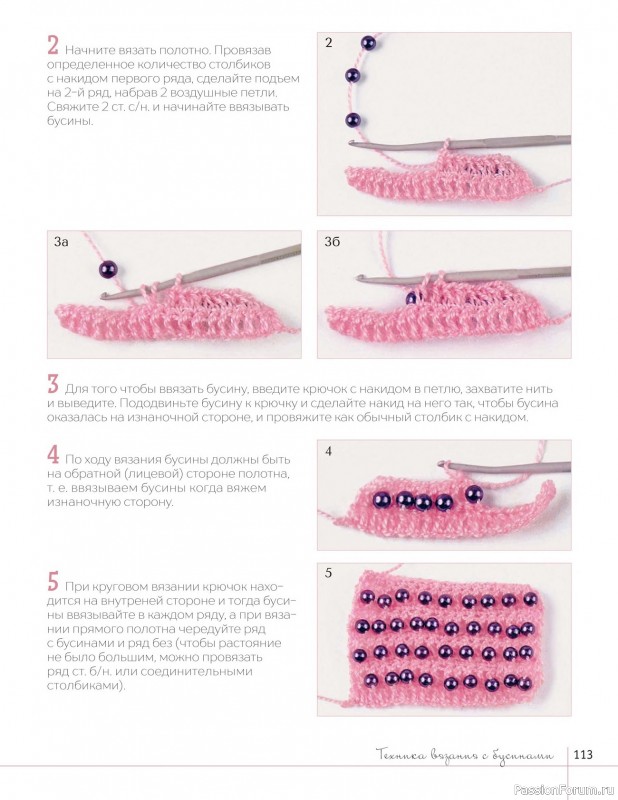 2 Начните вязать полотно. Провязав определенное количество столбиков с накидом первого ряда, сделайте подъем на 2-й ряд, набрав 2 воздушные петли. Свяжите 2 ст. с/н. и начинайте ввязывать бусины.

2

3а

3б

3 Для того чтобы ввязать бусину, введите крючок с накидом в петлю, захватите нить и выведите. Пододвиньте бусину к крючку и сделайте накид на него так, чтобы бусина оказалась на изнаночной стороне, и провяжите как обычный столбик с накидом.

4 По ходу вязания бусины должны быть на обратной (лицевой) стороне полотна, т. е. ввязываем бусины когда вяжем изнаночную сторону.

4

5 При круговом вязании крючок находится на внутреней стороне и тогда бусины ввязывайте в каждом ряду, а при вязании прямого полотна чередуйте ряд с бусинами и ряд без (чтобы растояние не было большим, можно провязать ряд ст. б/н. или соединительными столбиками).

5

Техника вязания с бусинами 113

PassionForum.ru