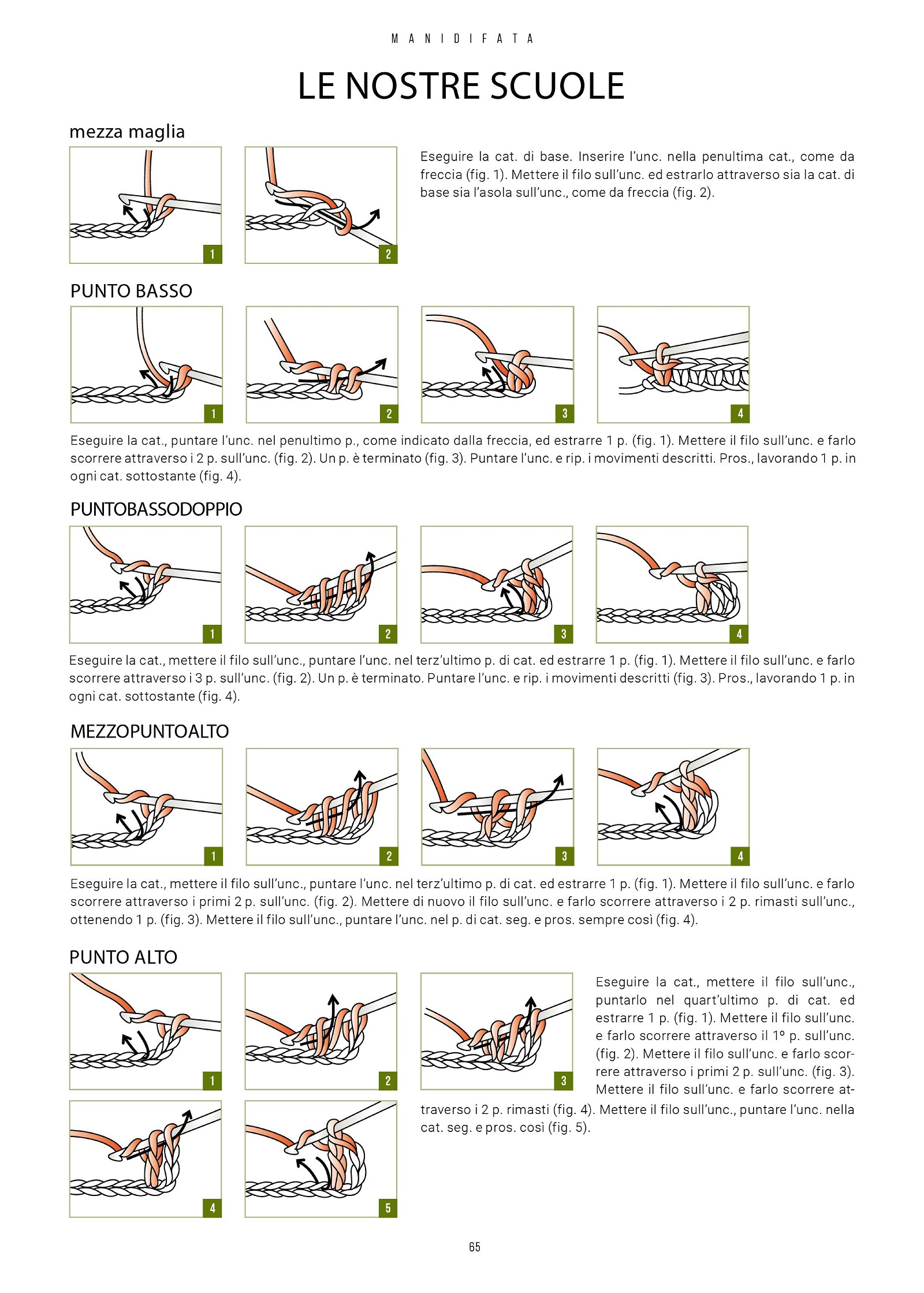 MANIDIFATA

LE NOSTRE SCUOLE

mezza maglia

1

2

Eseguire la cat. di base. Inserire l'unc. nella penultima cat., come da freccia (fig. 1). Mettere il filo sull'unc. ed estrarlo attraverso sia la cat. di base sia l'asola sull'unc., come da freccia (fig. 2).

PUNTO BASSO

1

2

3

4

Eseguire la cat., puntare l'unc. nel penultimo p., come indicato dalla freccia, ed estrarre 1 p. (fig. 1). Mettere il filo sull'unc. e farlo scorrere attraverso i 2 p. sull'unc. (fig. 2). Un p. è terminato (fig. 3). Puntare l'unc. e rip. i movimenti descritti. Pros., lavorando 1 p. in ogni cat. sottostante (fig. 4).

PUNTOBASSODOPPIO

1

2

3

4

Eseguire la cat., mettere il filo sull'unc., puntare l'unc. nel terz'ultimo p. di cat. ed estrarre 1 p. (fig. 1). Mettere il filo sull'unc. e farlo scorrere attraverso i 3 p. sull'unc. (fig. 2). Un p. è terminato. Puntare l'unc. e rip. i movimenti descritti (fig. 3). Pros., lavorando 1 p. in ogni cat. sottostante (fig. 4).

MEZZOPUNTOALTO

1

2

3

4

Eseguire la cat., mettere il filo sull'unc., puntare l'unc. nel terz'ultimo p. di cat. ed estrarre 1 p. (fig. 1). Mettere il filo sull'unc. e farlo scorrere attraverso i primi 2 p. sull'unc. (fig. 2). Mettere di nuovo il filo sull'unc. e farlo scorrere attraverso i 2 p. rimasti sull'unc., ottenendo 1 p. (fig. 3). Mettere il filo sull'unc., puntare l'unc. nel p. di cat. seg. e pros. sempre così (fig. 4).

PUNTO ALTO

1

2

3

4

5

Eseguire la cat., mettere il filo sull'unc., puntarlo nel quart'ultimo p. di cat. ed estrarre 1 p. (fig. 1). Mettere il filo sull'unc. e farlo scorrere attraverso il 1° p. sull'unc. (fig. 2). Mettere il filo sull'unc. e farlo scorrere attraverso i primi 2 p. sull'unc. (fig. 3). Mettere il filo sull'unc. e farlo scorrere attraverso i 2 p. rimasti (fig. 4). Mettere il filo sull'unc., puntare l'unc. nella cat. seg. e pros. così (fig. 5).

65